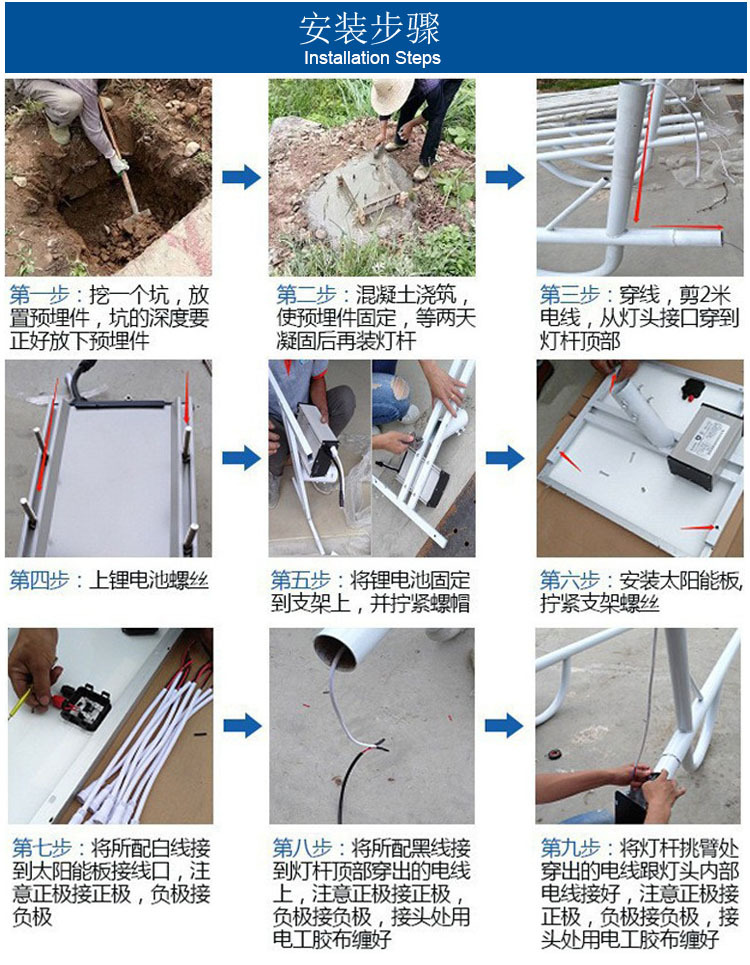 安装步骤
Installation Steps

第一步：挖一个坑，放置预埋件，坑的深度要正好放下预埋件

第二步：混凝土浇筑，使预埋件固定，等两天凝固后再装灯杆

第三步：穿线，剪2米电线，从灯头接口穿到灯杆顶部

第四步：上锂电池螺丝

第五步：将锂电池固定到支架上，并拧紧螺帽

第六步：安装太阳能板，拧紧支架螺丝

第七步：将所配白线接到太阳能板接线口，注意正极接正极，负极接负极

第八步：将所配黑线接到灯杆顶部穿出的电线上，注意正极接正极，负极接负极，接头处用电工胶布缠好

第九步：将灯杆挑臂处穿出的电线跟灯头内部电线接好，注意正极接正极，负极接负极，接头处用电工胶布缠好