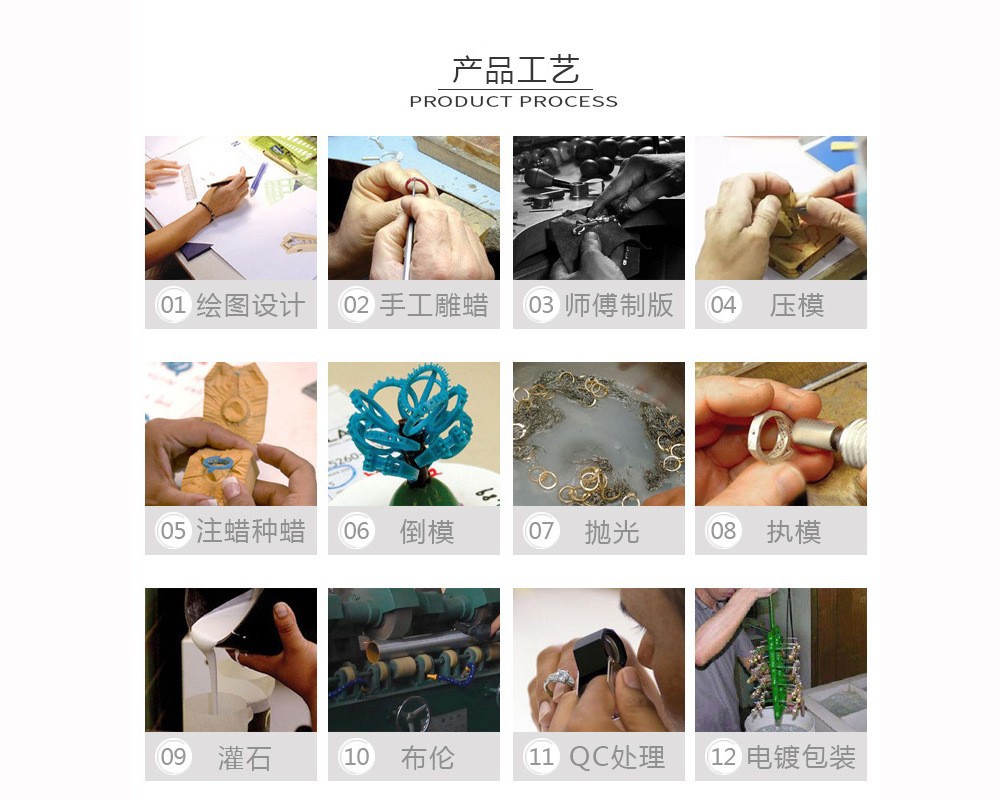 产品工艺
PRODUCT PROCESS

01 绘图设计

02 手工雕蜡

03 师傅制版

04 压模

05 注蜡种蜡

06 倒模

07 抛光

08 执模

09 灌石

10 布伦

11 QC处理

12 电镀包装