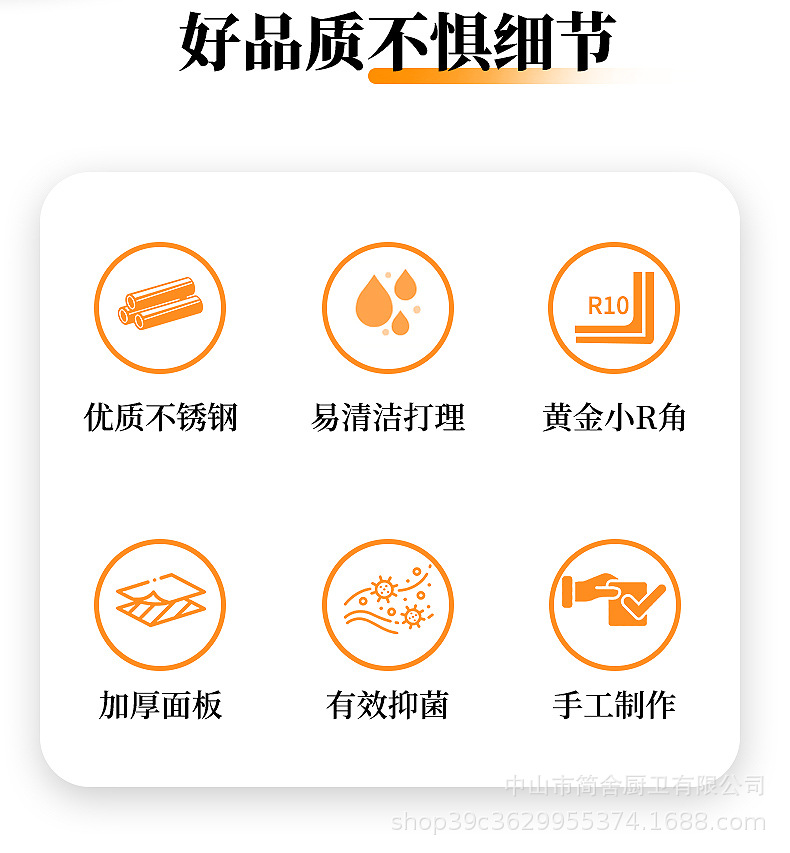 好品质不惧细节

R10

优质不锈钢

易清洁打理

黄金小R角

加厚面板

有效抑菌

手工制作

中山市简舍厨卫有限公司
shop39c3629955374.1688.com