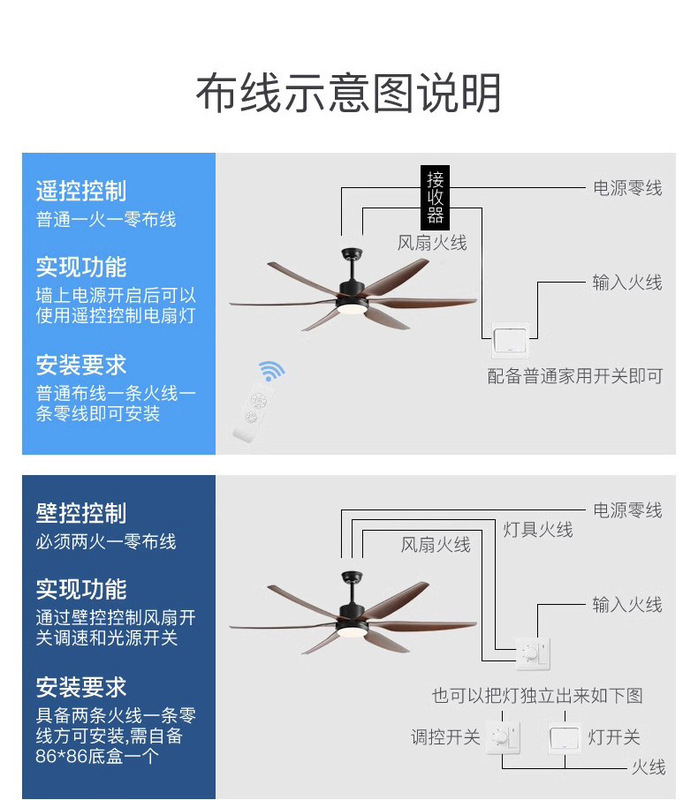 布线示意图说明

遥控控制
普通一火一零布线

实现功能
墙上电源开启后可以使用遥控控制电扇灯

安装要求
普通布线一条火线一条零线即可安装

接收器
电源零线
风扇火线
输入火线
配备普通家用开关即可

壁控控制
必须两火一零布线

实现功能
通过壁控控制风扇开关调速和光源开关

安装要求
具备两条火线一条零线方可安装,需自备86*86底盒一个

电源零线
灯具火线
风扇火线
输入火线
也可以把灯独立出来如下图
调控开关
灯开关
火线