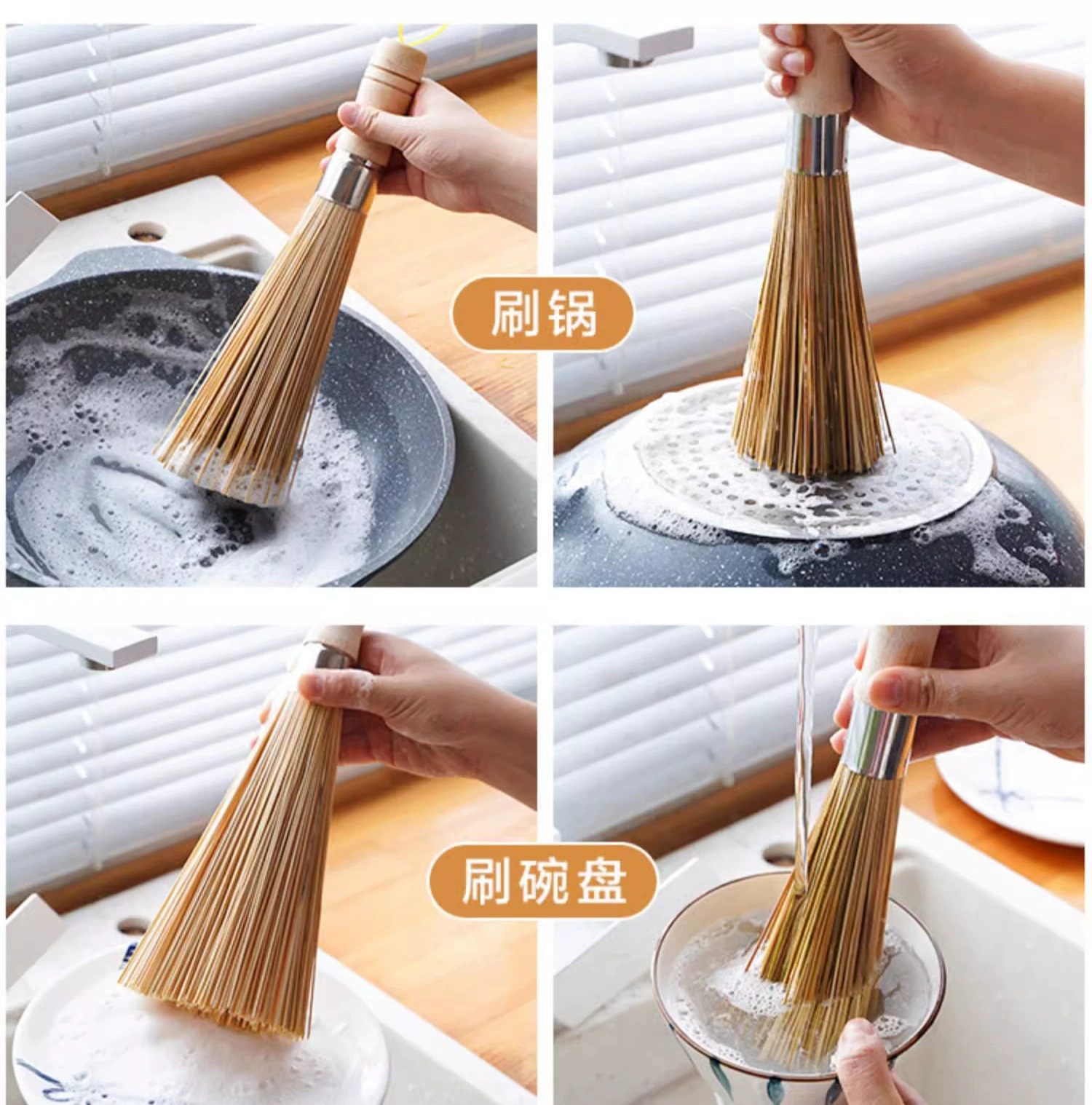 刷锅

刷碗盘