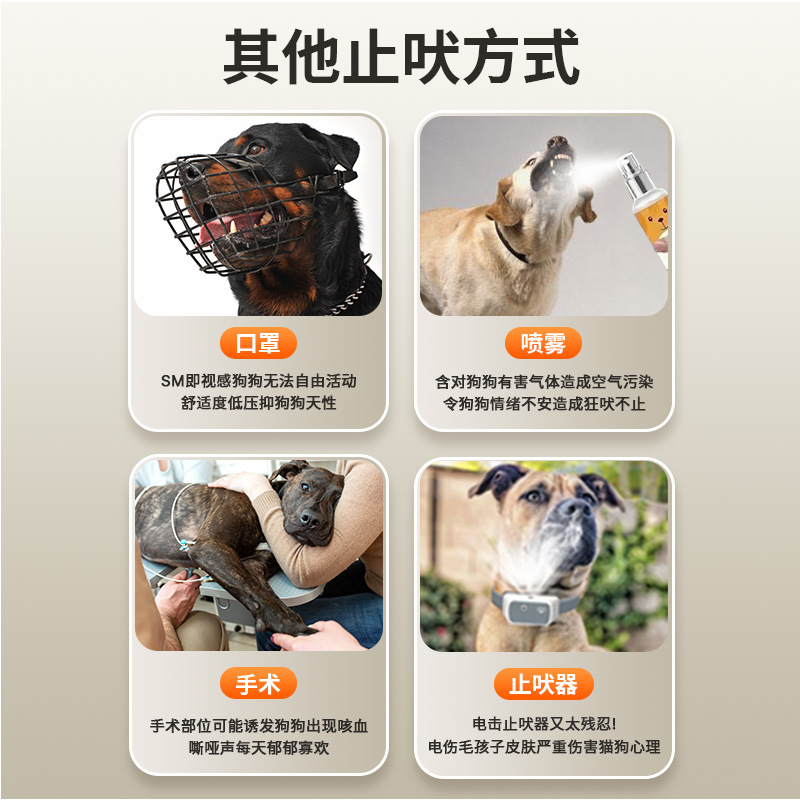 其他止吠方式

口罩

SM即视感狗狗无法自由活动
舒适度低压抑狗狗天性

喷雾

含对狗狗有害气体造成空气污染
令狗狗情绪不安造成狂吠不止

手术

手术部位可能诱发狗狗出现咳血
嘶哑声每天郁郁寡欢

止吠器

电击止吠器又太残忍!
电伤毛孩子皮肤严重伤害猫狗心理