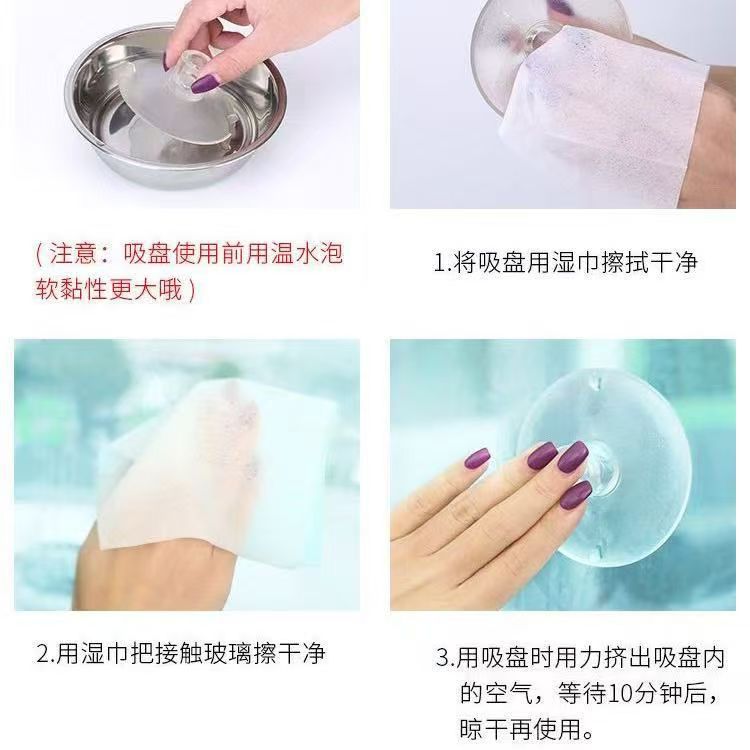 （注意：吸盘使用前用温水泡软黏性更大哦）

1.将吸盘用湿巾擦拭干净

2.用湿巾把接触玻璃擦干净

3.用吸盘时用力挤出吸盘内的空气，等待10分钟后，晾干再使用。