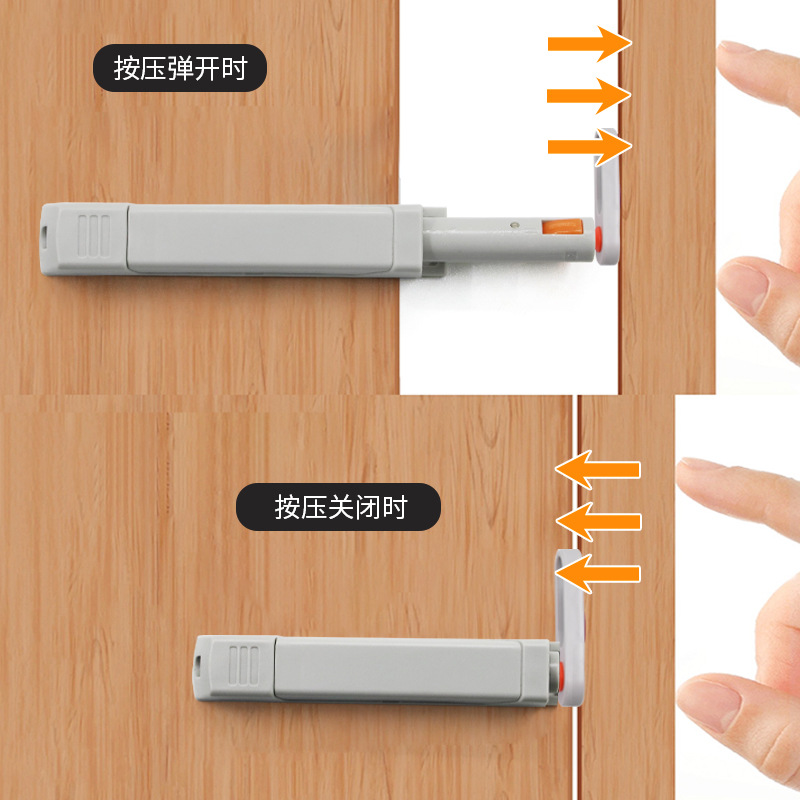 按压弹开时

按压关闭时