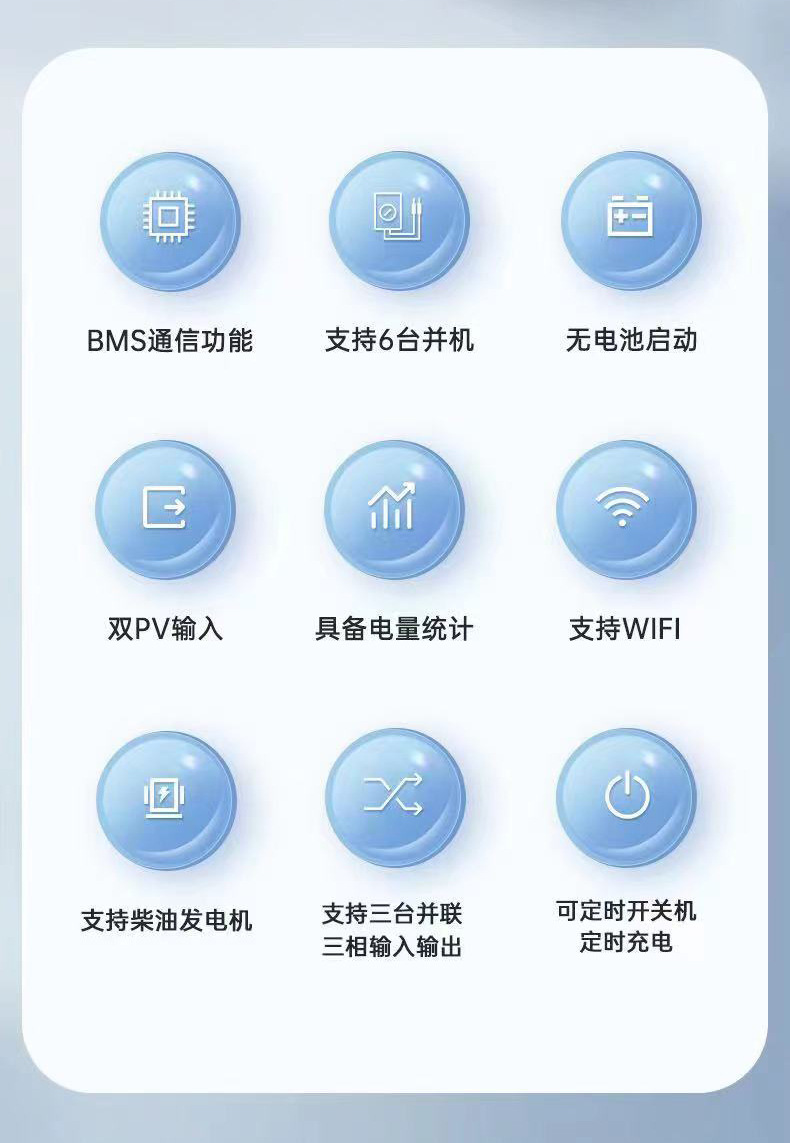 BMS通信功能

支持6台并机

无电池启动

双PV输入

具备电量统计

支持WIFI

支持柴油发电机

支持三台并联
三相输入输出

可定时开关机
定时充电