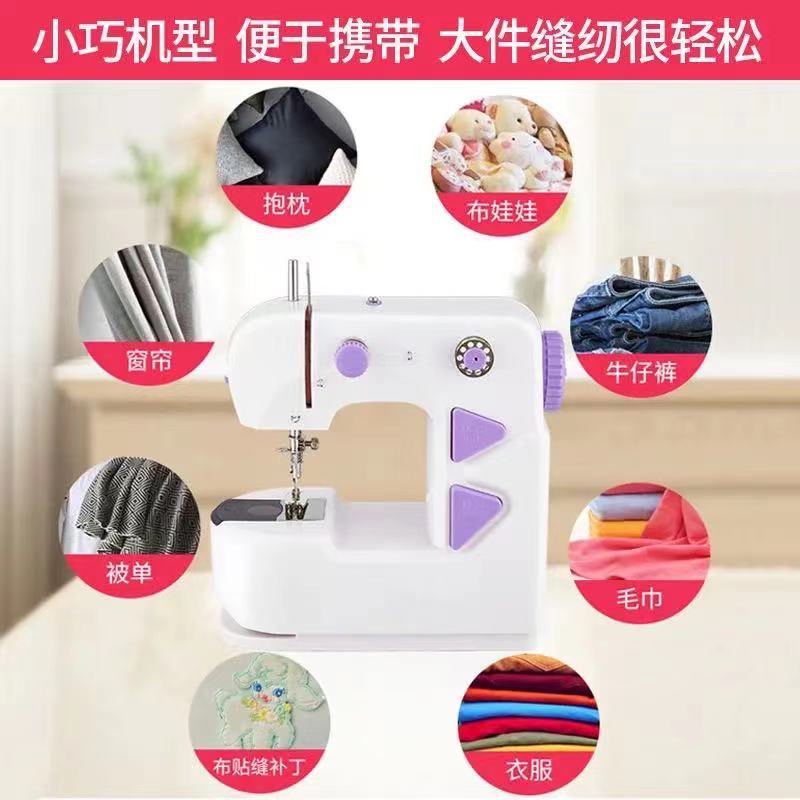 小巧机型 便于携带 大件缝纫很轻松

抱枕

布娃娃

窗帘

牛仔裤

被单

毛巾

布贴缝补丁

衣服