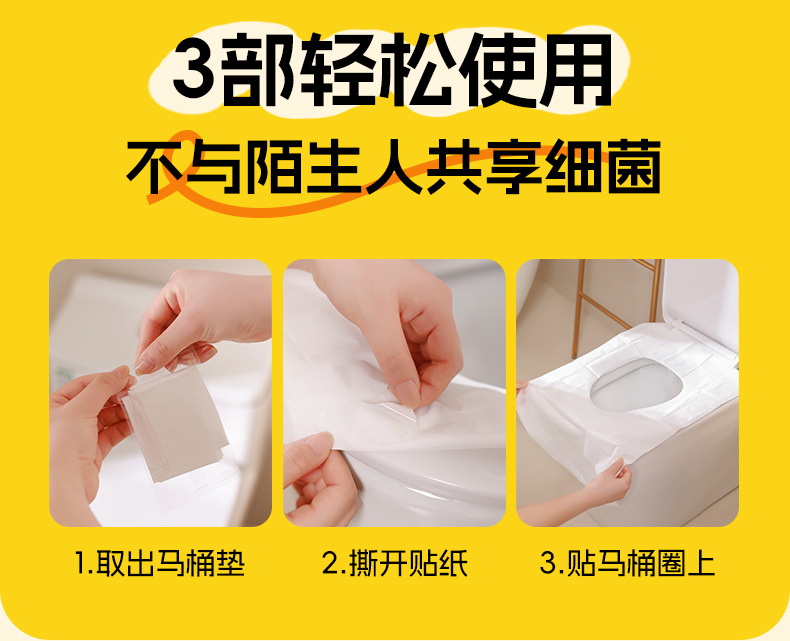 3部轻松使用

不与陌生人共享细菌

1.取出马桶垫

2.撕开贴纸

3.贴马桶圈上