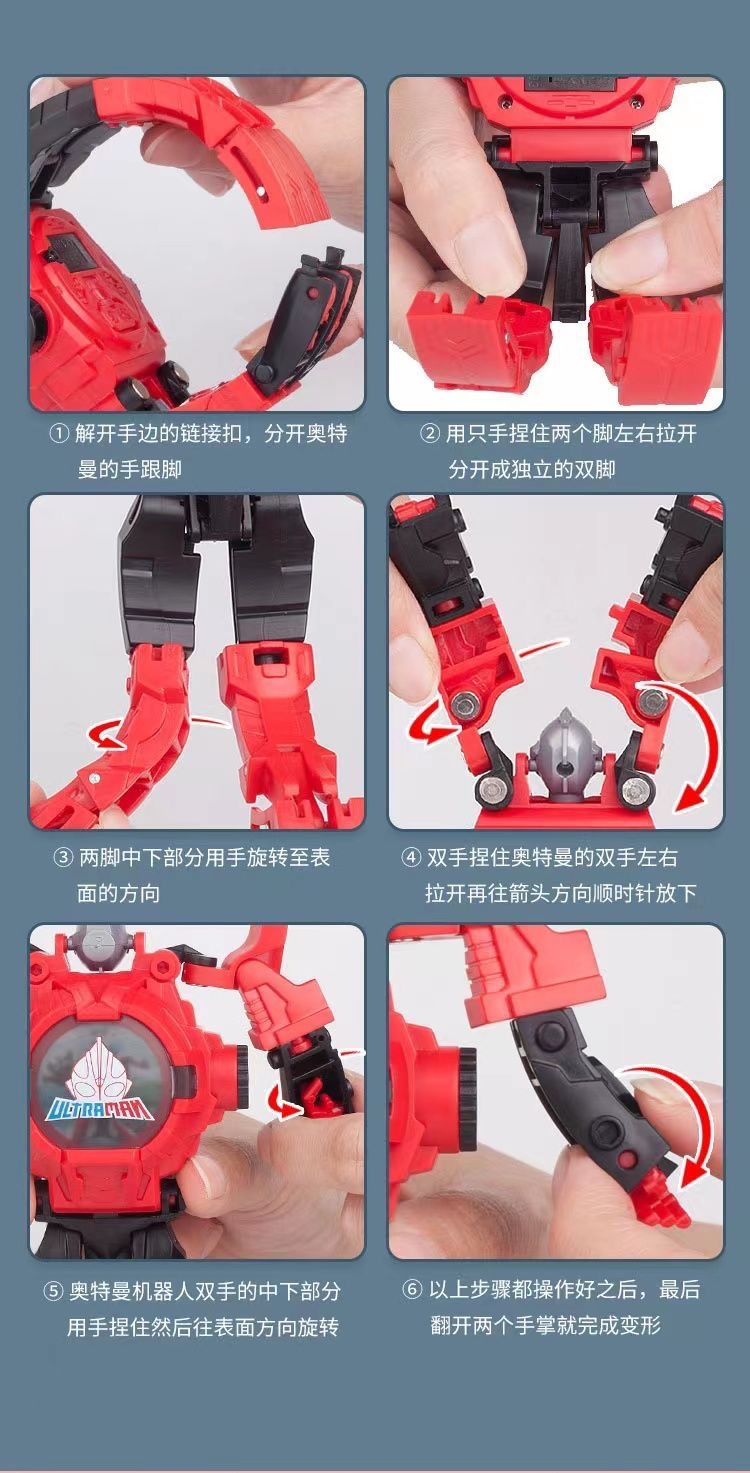 ① 解开手边的链接扣，分开奥特曼的手跟脚

② 用只手捏住两个脚左右拉开分开成独立的双脚

③ 两脚中下部分用手旋转至表面的方向

④ 双手捏住奥特曼的双手左右拉开再往箭头方向顺时针放下

ULTRAMAN

⑤ 奥特曼机器人双手的中下部分用手捏住然后往表面方向旋转

⑥ 以上步骤都操作好之后，最后翻开两个手掌就完成变形