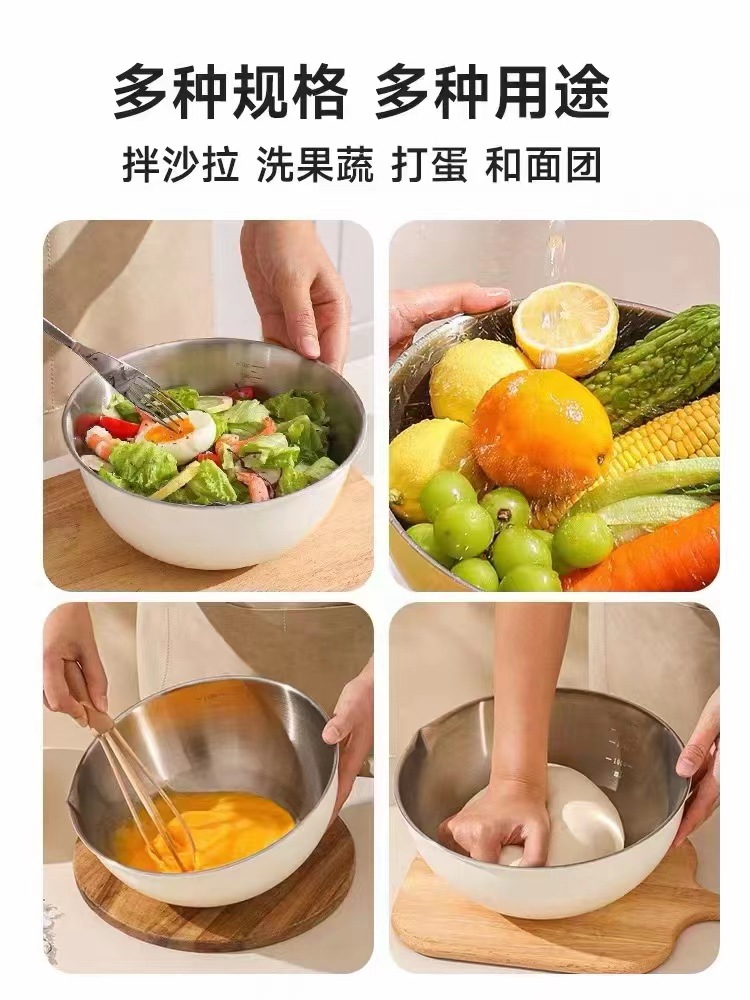 多种规格 多种用途

拌沙拉 洗果蔬 打蛋 和面团