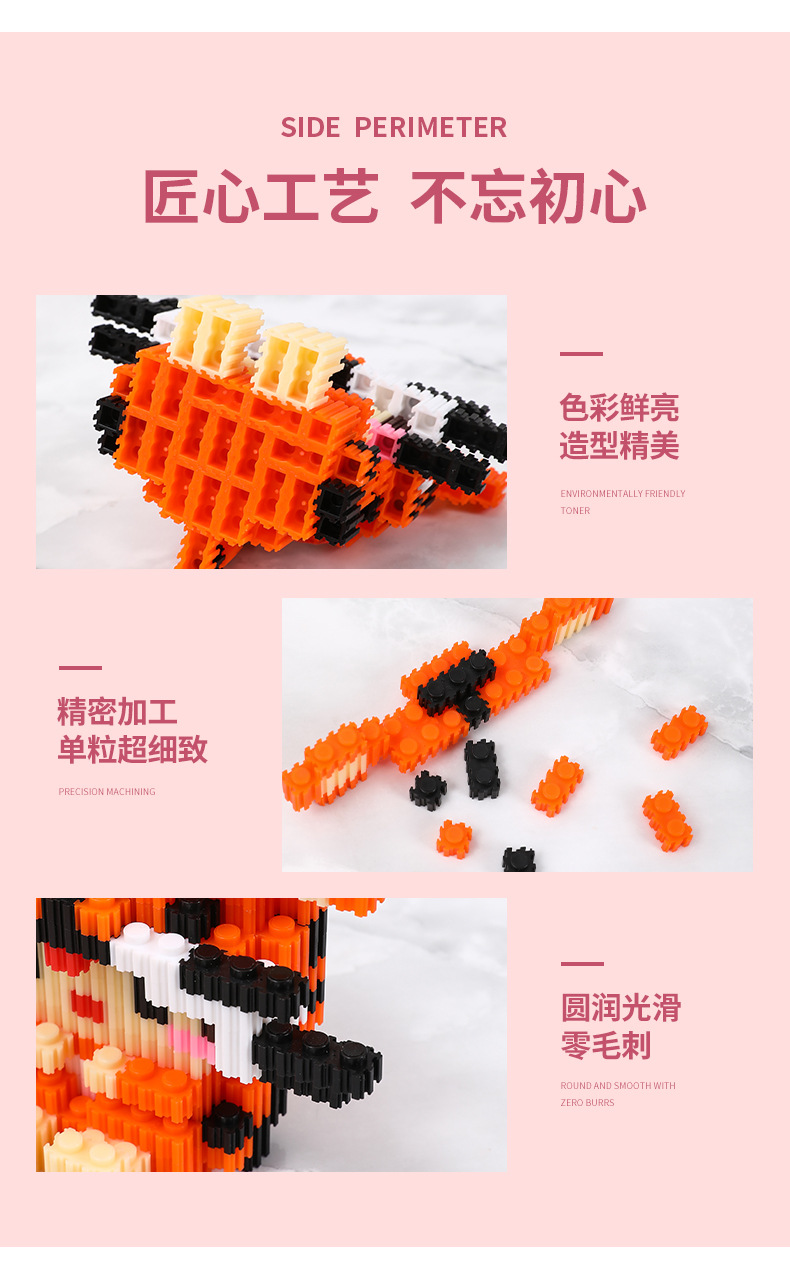 SIDE PERIMETER

匠心工艺 不忘初心

色彩鲜亮
造型精美

ENVIRONMENTALLY FRIENDLY TONER

精密加工
单粒超细致

PRECISION MACHINING

圆润光滑
零毛刺

ROUND AND SMOOTH WITH ZERO BURRS