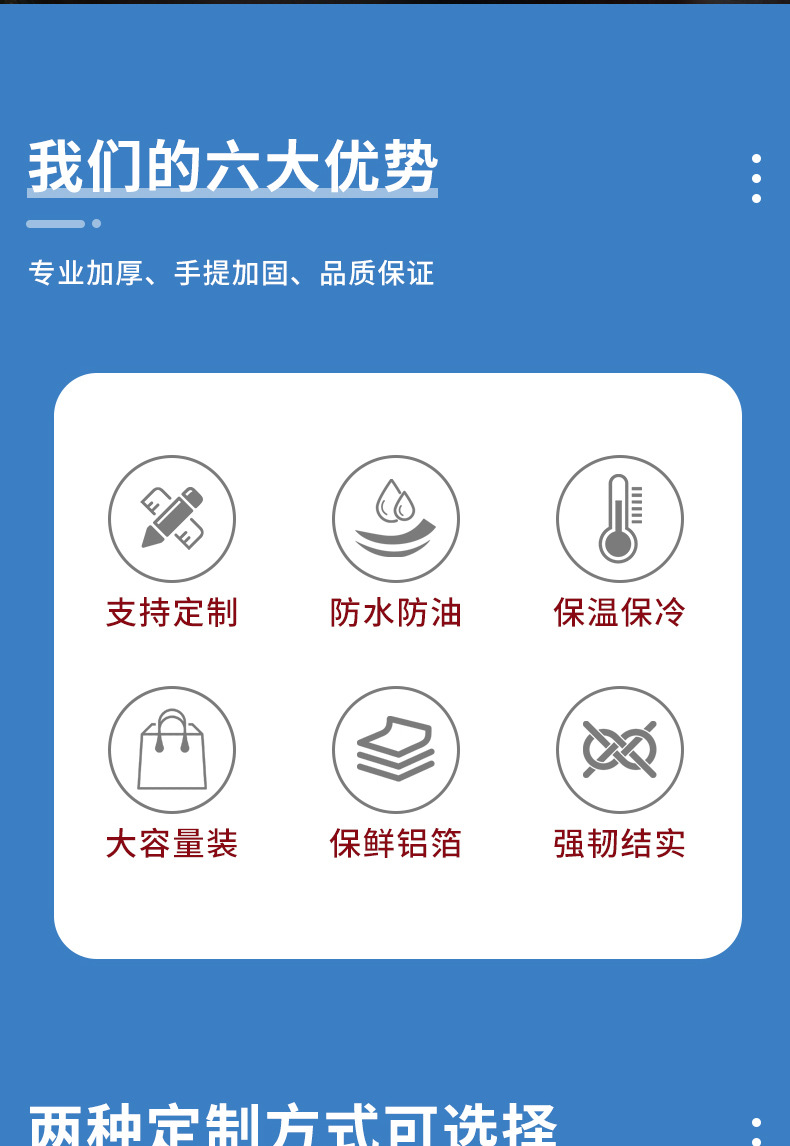 我们的六大优势

专业加厚、手提加固、品质保证

支持定制
防水防油
保温保冷

大容量装
保鲜铝箔
强韧结实

两种定制方式可选择