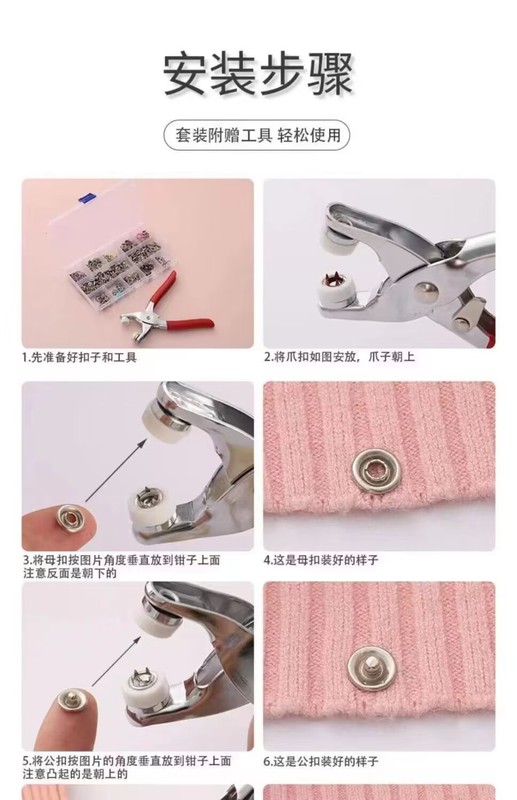 安装步骤

套装附赠工具 轻松使用

1.先准备好扣子和工具

2.将爪扣如图安放，爪子朝上

3.将母扣按图片角度垂直放到钳子上面 注意反面是朝下的

4.这是母扣装好的样子

5.将公扣按图片的角度垂直放到钳子上面 注意凸起的是朝上的

6.这是公扣装好的样子