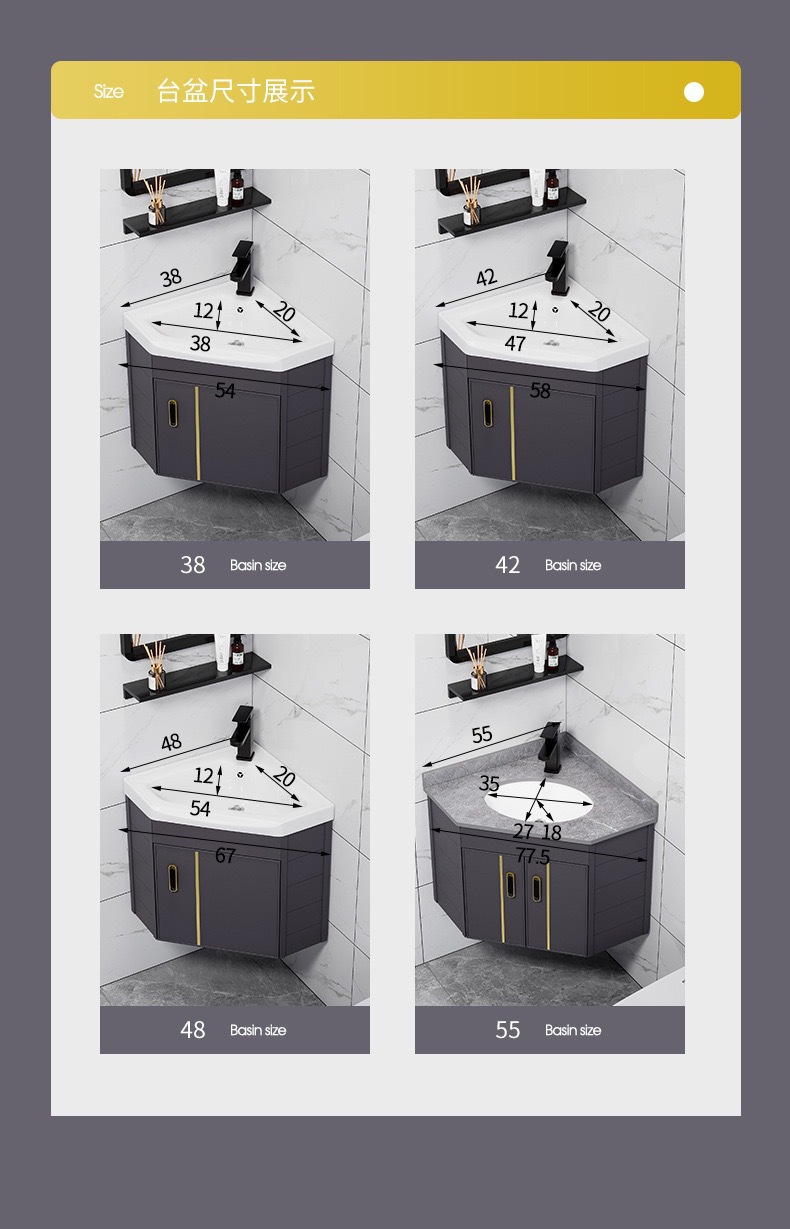 Size 台盆尺寸展示

38
12
20
38
54

38 Basin size

42
12
20
47
58

42 Basin size

48
12
20
54
67

48 Basin size

55
35
27 18
77.5

55 Basin size