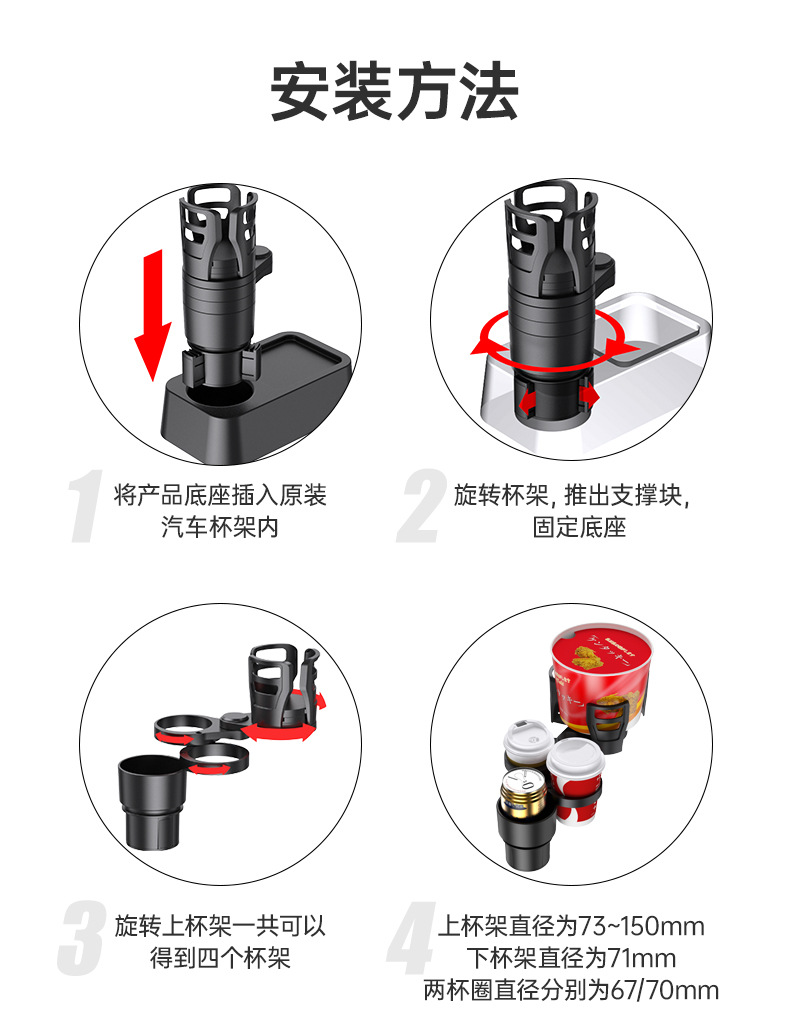 安装方法

1 将产品底座插入原装汽车杯架内

2 旋转杯架, 推出支撑块, 固定底座

3 旋转上杯架一共可以得到四个杯架

4 上杯架直径为73~150mm
下杯架直径为71mm
两杯圈直径分别为67/70mm