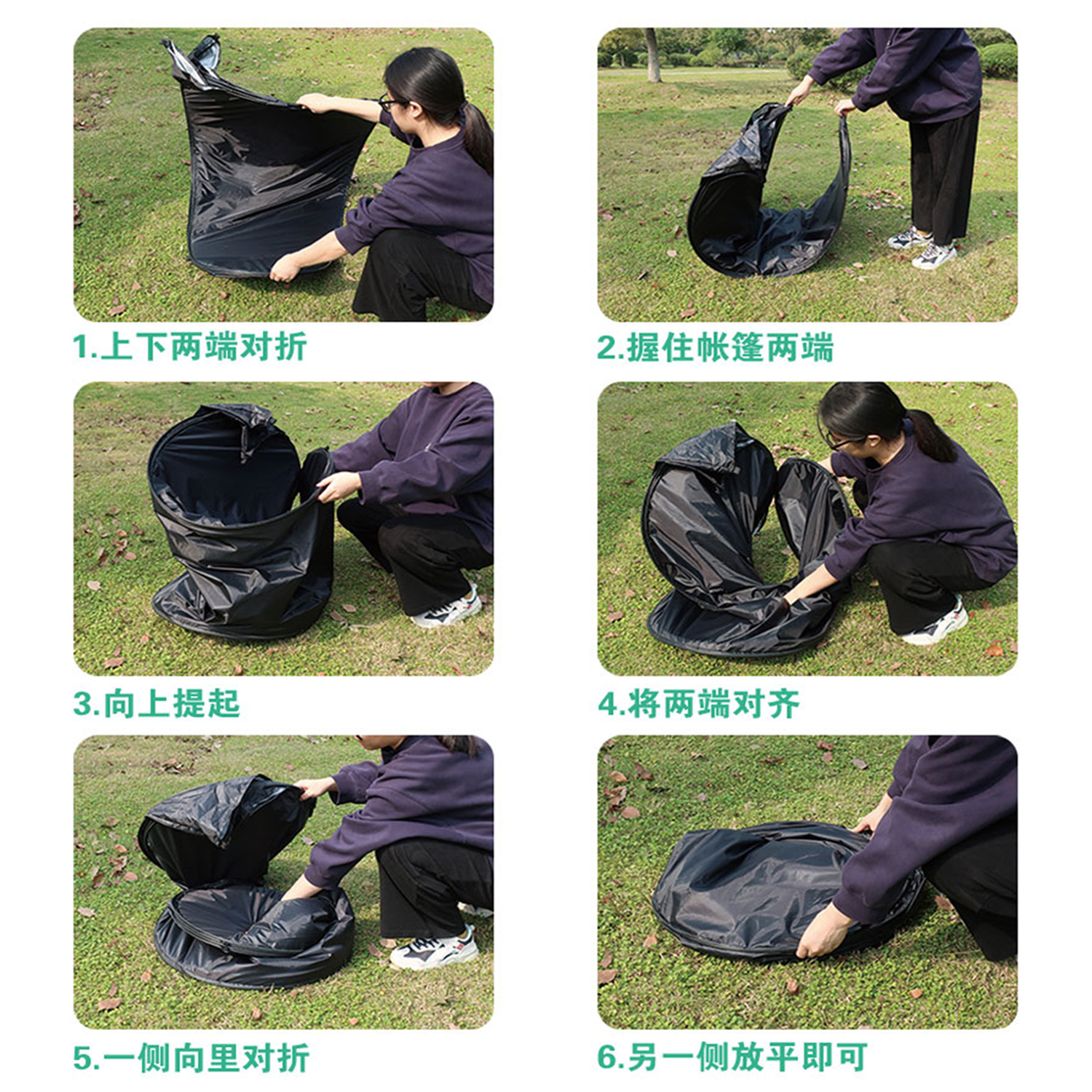 1.上下两端对折

2.握住帐篷两端

3.向上提起

4.将两端对齐

5.一侧向里对折

6.另一侧放平即可