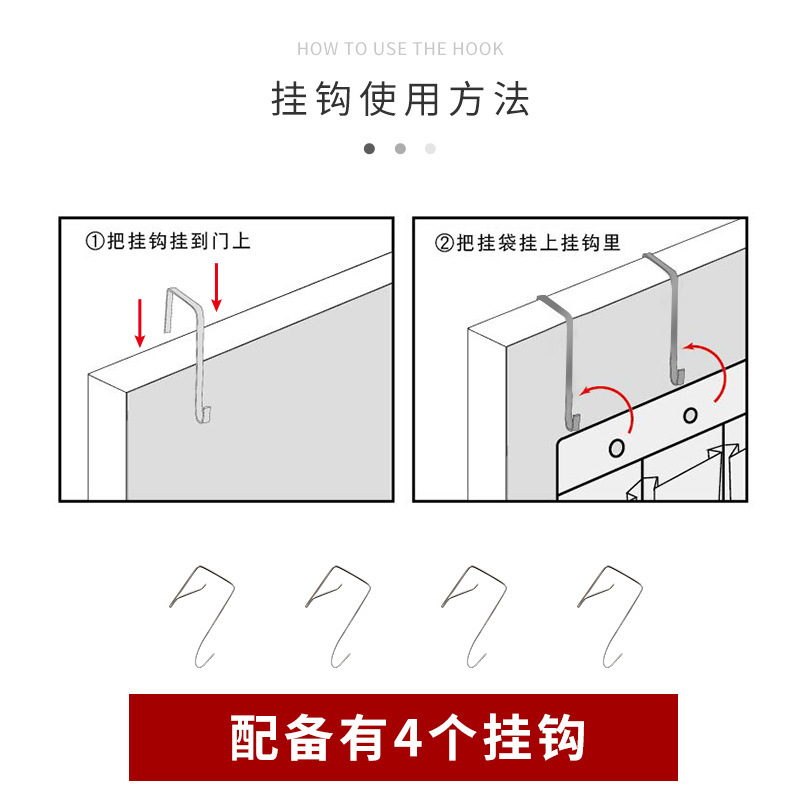 HOW TO USE THE HOOK

挂钩使用方法

①把挂钩挂到门上

②把挂袋挂上挂钩里

配备有4个挂钩