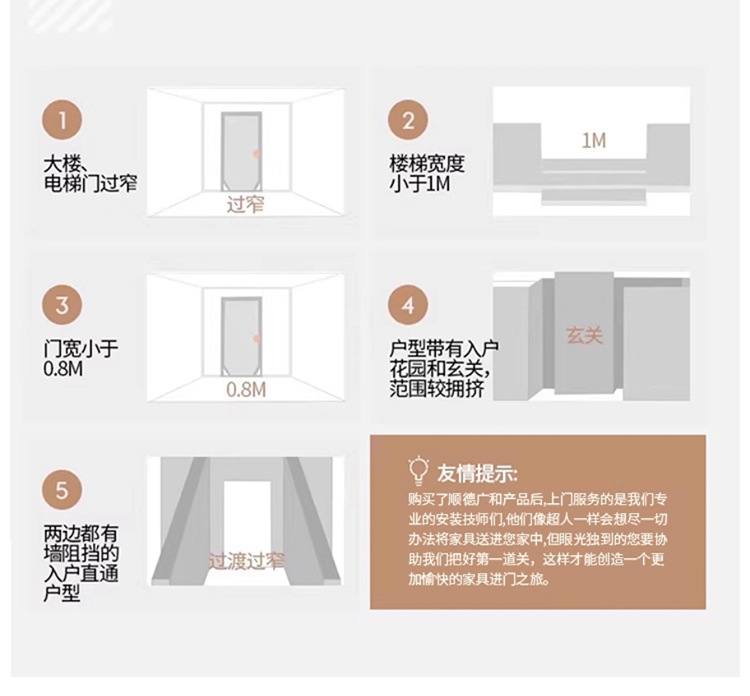 1

大楼、电梯门过窄

过窄

2

楼梯宽度小于1M

1M

3

门宽小于0.8M

0.8M

4

户型带有入户花园和玄关，范围较拥挤

玄关

5

两边都有墙阻挡的入户直通户型

过渡过窄

友情提示:

购买了顺德广和产品后,上门服务的是我们专业的安装技师们,他们像超人一样会想尽一切办法将家具送进您家中,但眼光独到的您要协助我们把好第一道关，这样才能创造一个更加愉快的家具进门之旅。