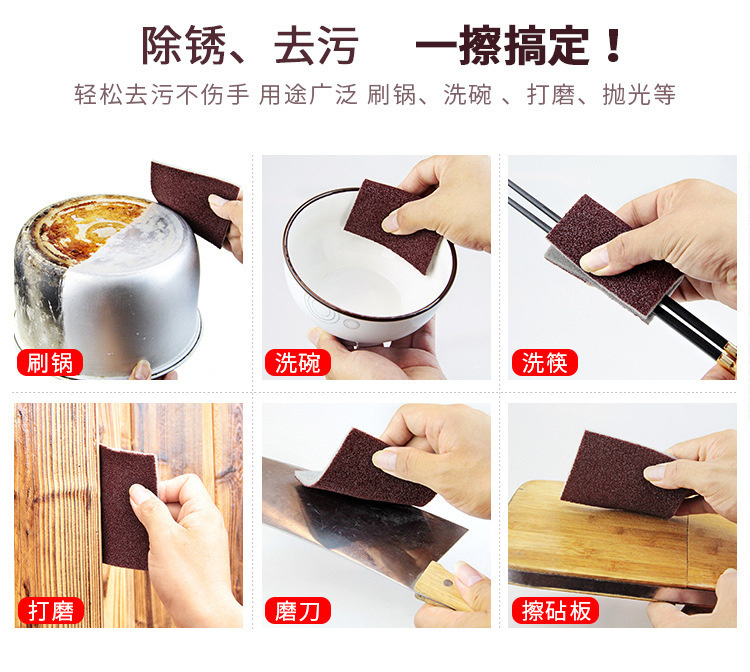 除锈、去污　一擦搞定！

轻松去污不伤手 用途广泛 刷锅、洗碗 、打磨、抛光等

刷锅

洗碗

洗筷

打磨

磨刀

擦砧板