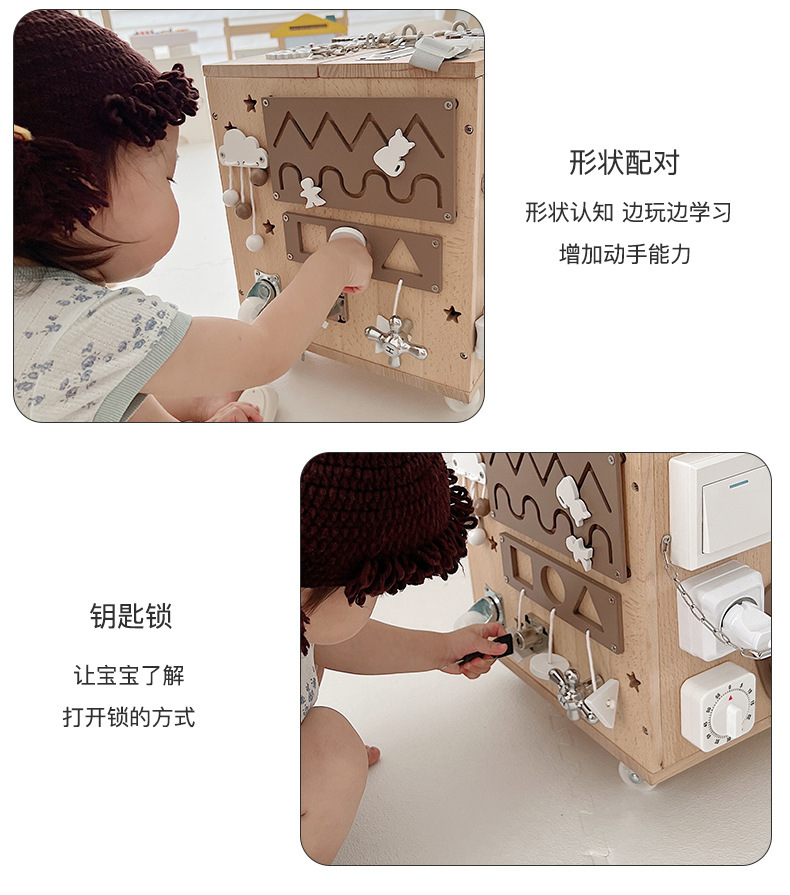 形状配对

形状认知 边玩边学习

增加动手能力

钥匙锁

让宝宝了解

打开锁的方式