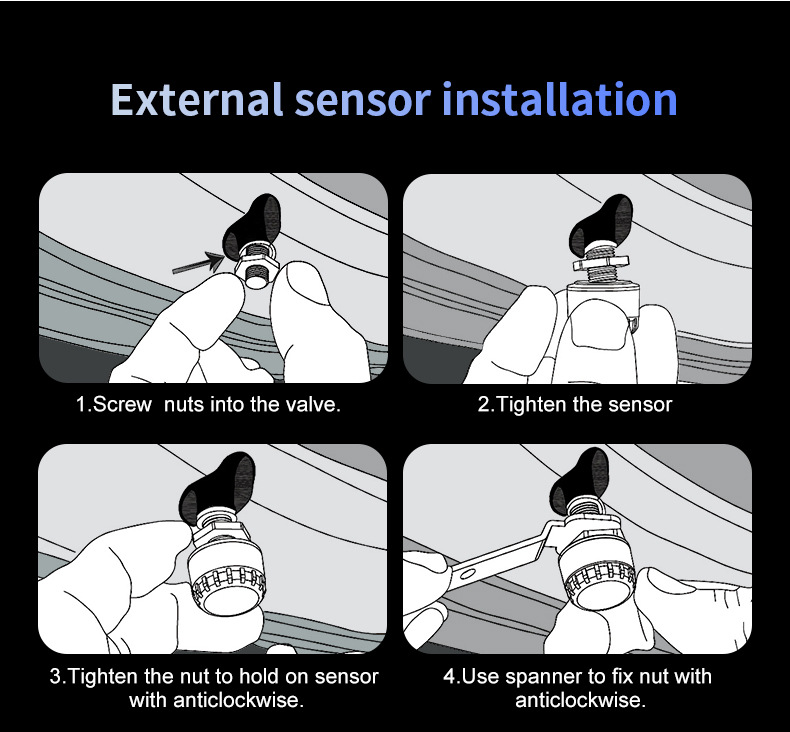 External sensor installation

1.Screw  nuts into the valve.

2.Tighten the sensor

3.Tighten the nut to hold on sensor with anticlockwise.

4.Use spanner to fix nut with anticlockwise.