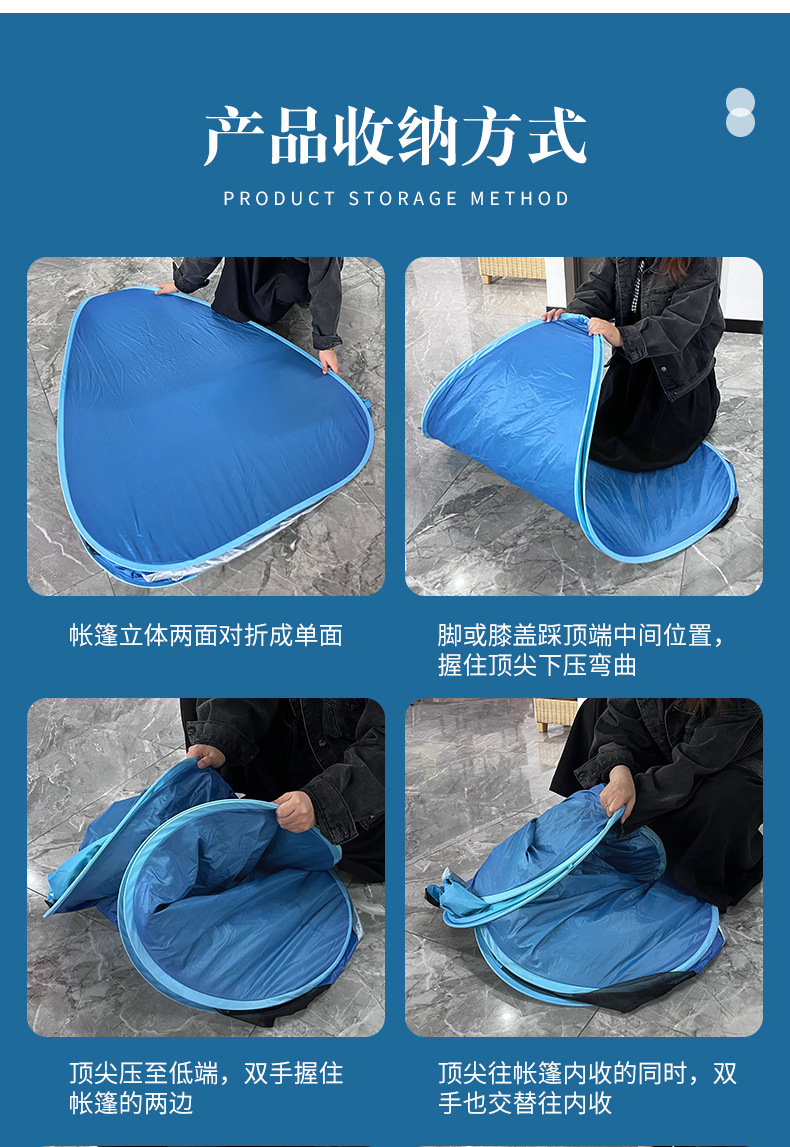 产品收纳方式

PRODUCT STORAGE METHOD

帐篷立体两面对折成单面

脚或膝盖踩顶端中间位置，握住顶尖下压弯曲

顶尖压至低端，双手握住帐篷的两边

顶尖往帐篷内收的同时，双手也交替往内收