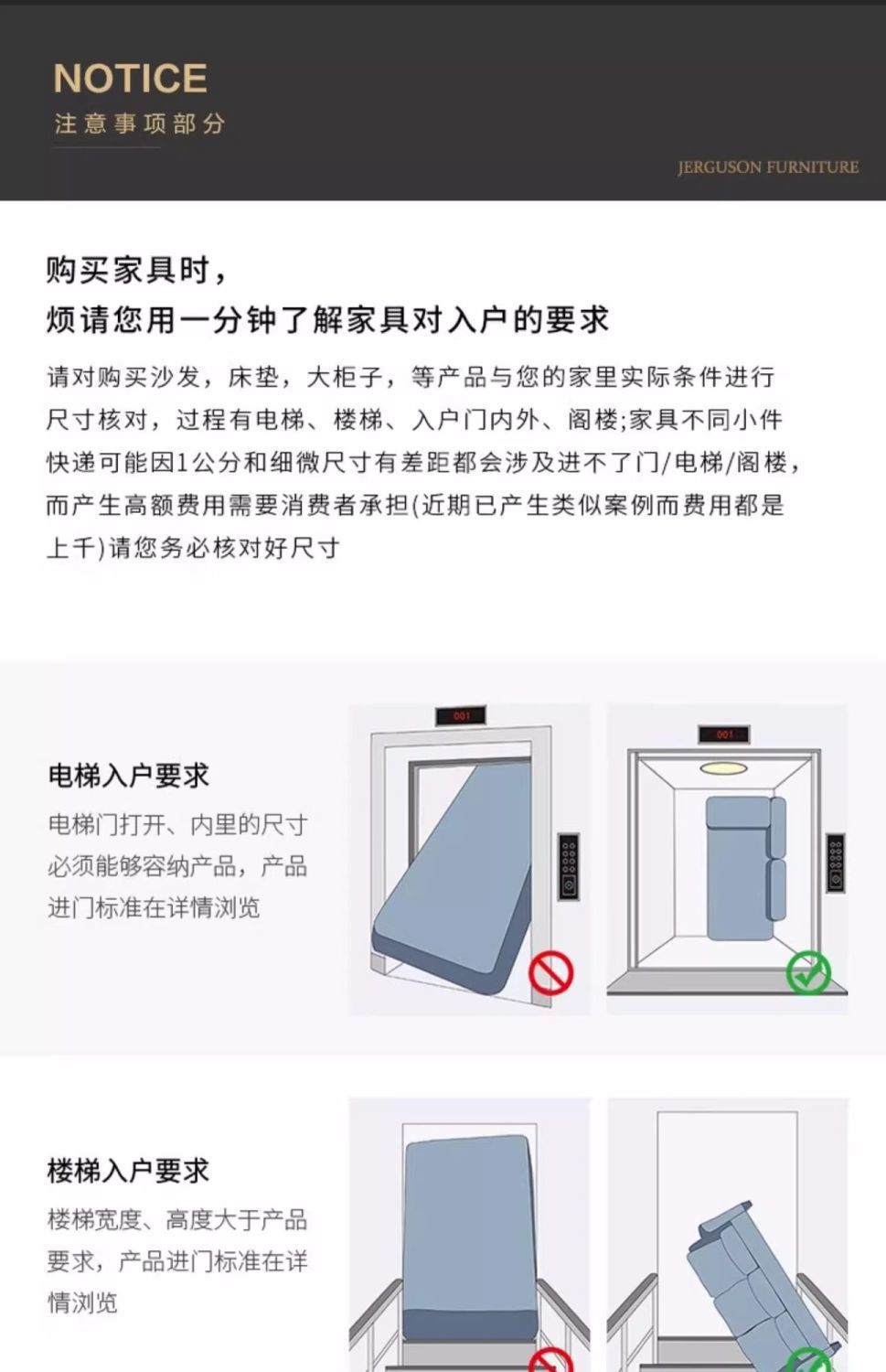 NOTICE
注意事项部分

JERGUSON FURNITURE

购买家具时，
烦请您用一分钟了解家具对入户的要求

请对购买沙发，床垫，大柜子，等产品与您的家里实际条件进行尺寸核对，过程有电梯、楼梯、入户门内外、阁楼;家具不同小件快递可能因1公分和细微尺寸有差距都会涉及进不了门/电梯/阁楼，而产生高额费用需要消费者承担(近期已产生类似案例而费用都是上千)请您务必核对好尺寸

电梯入户要求
电梯门打开、内里的尺寸必须能够容纳产品，产品进门标准在详情浏览

001

001

楼梯入户要求
楼梯宽度、高度大于产品要求，产品进门标准在详情浏览