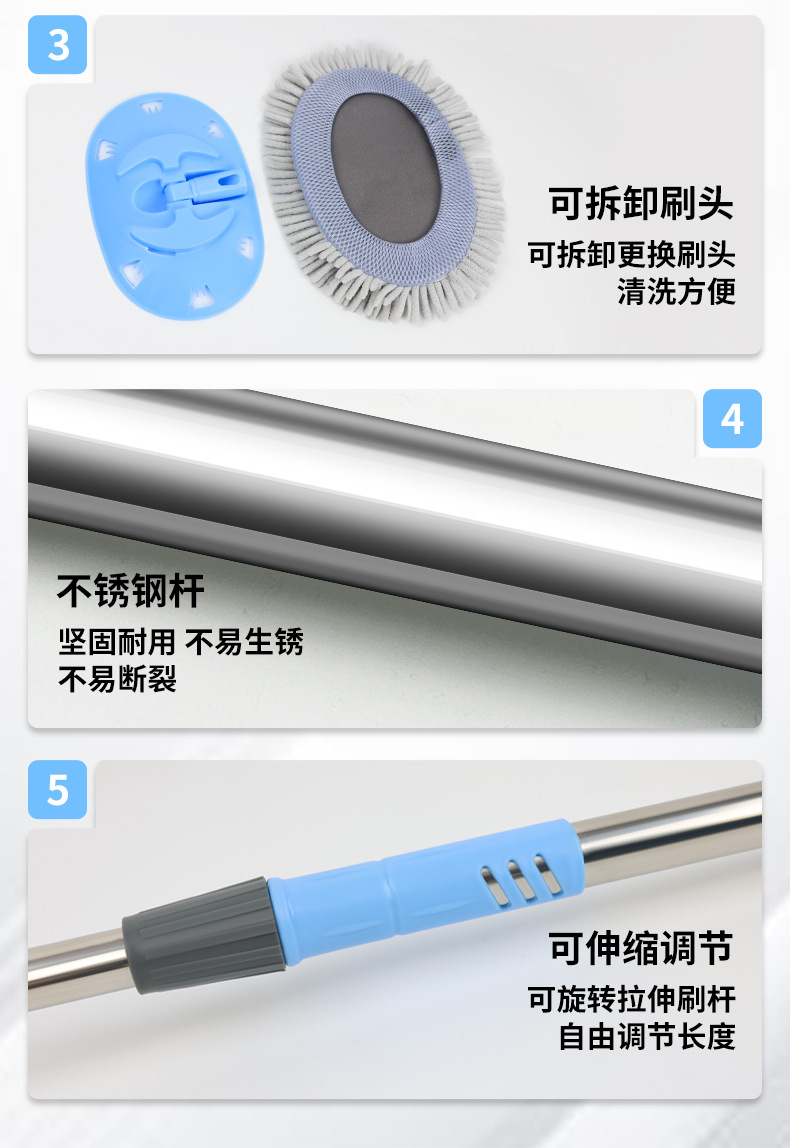 3

可拆卸刷头

可拆卸更换刷头
清洗方便

4

不锈钢杆

坚固耐用 不易生锈
不易断裂

5

可伸缩调节

可旋转拉伸刷杆
自由调节长度