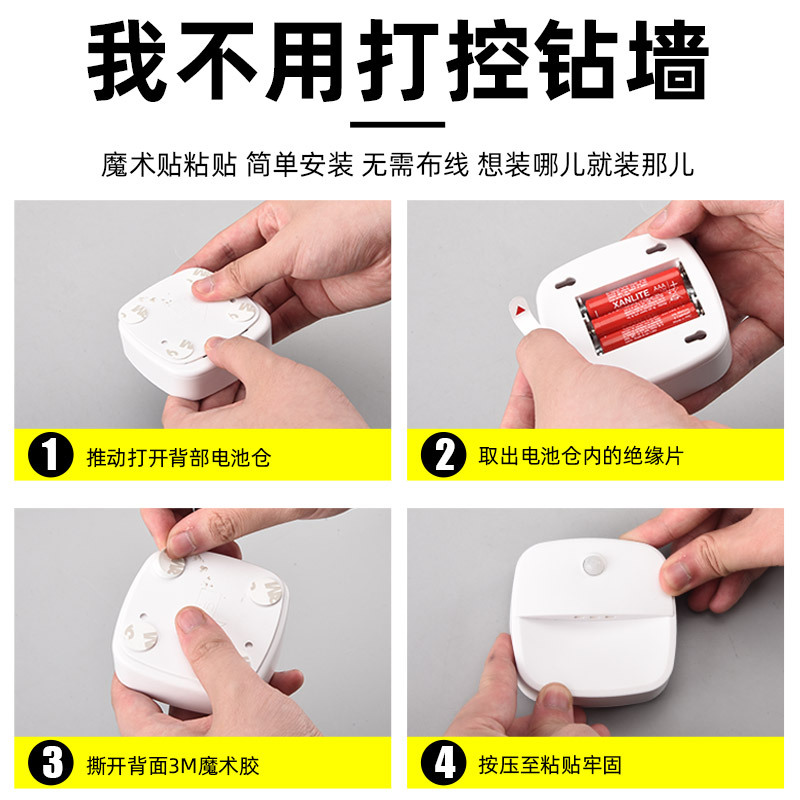 我不用打控钻墙

魔术贴粘贴 简单安装 无需布线 想装哪儿就装那儿

XANLITE AAA

1 推动打开背部电池仓

2 取出电池仓内的绝缘片

3 撕开背面3M魔术胶

4 按压至粘贴牢固