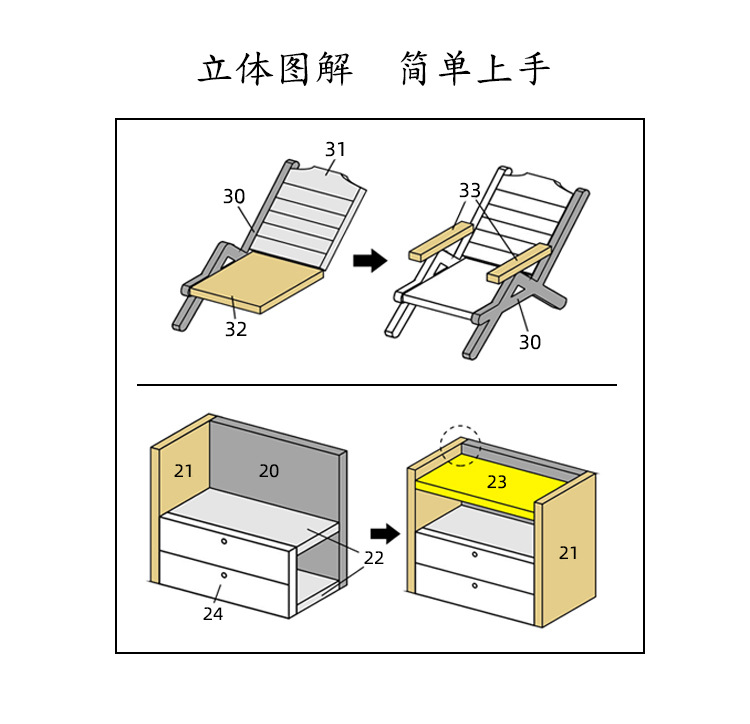 立体图解　简单上手

31
30
32
33
30

21
20
22
24
23
21