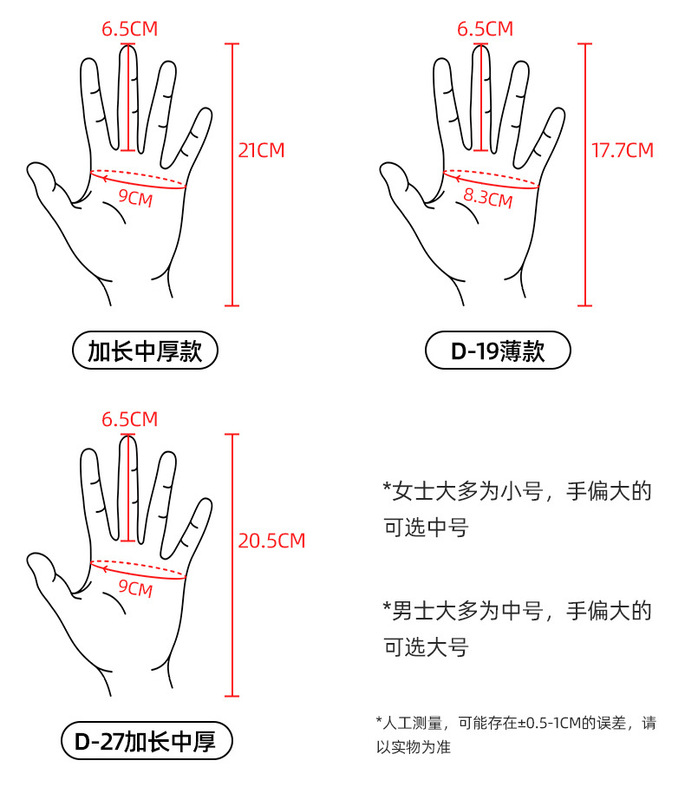 6.5CM
21CM
9CM
加长中厚款

6.5CM
17.7CM
8.3CM
D-19薄款

6.5CM
20.5CM
9CM
D-27加长中厚

*女士大多为小号，手偏大的可选中号

*男士大多为中号，手偏大的可选大号

*人工测量，可能存在±0.5-1CM的误差，请以实物为准