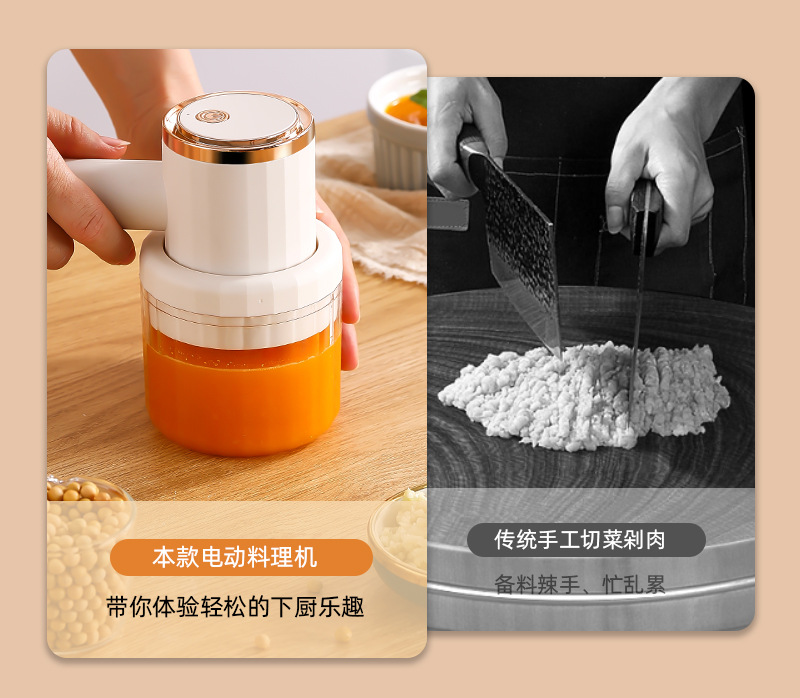 本款电动料理机

带你体验轻松的下厨乐趣

传统手工切菜剁肉

备料辣手、忙乱累