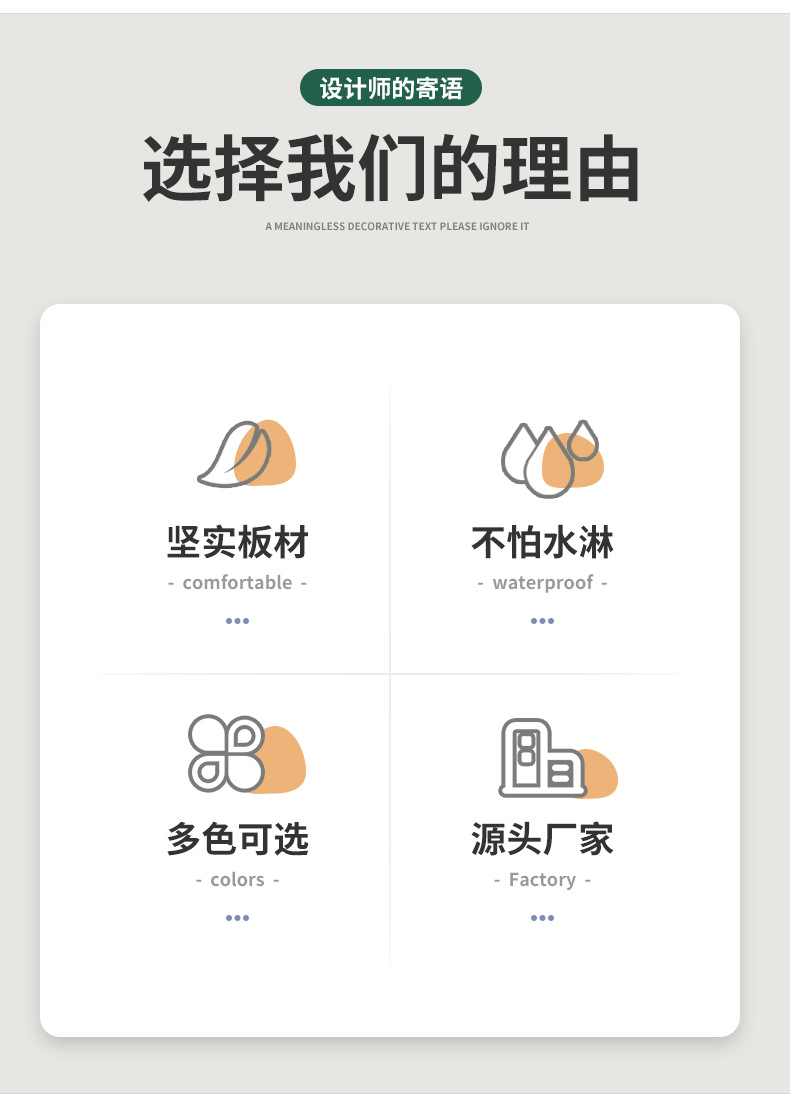 设计师的寄语

选择我们的理由

A MEANINGLESS DECORATIVE TEXT PLEASE IGNORE IT

坚实板材

- comfortable -

•••

不怕水淋

- waterproof -

•••

多色可选

- colors -

•••

源头厂家

- Factory -

•••