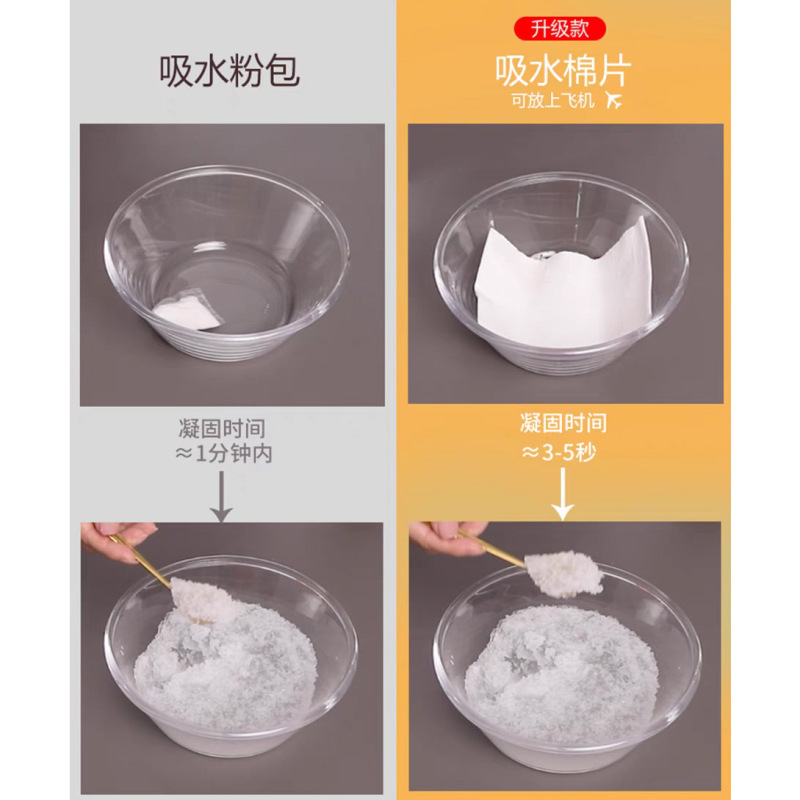 吸水粉包

凝固时间
≈1分钟内

升级款
吸水棉片
可放上飞机

凝固时间
≈3-5秒