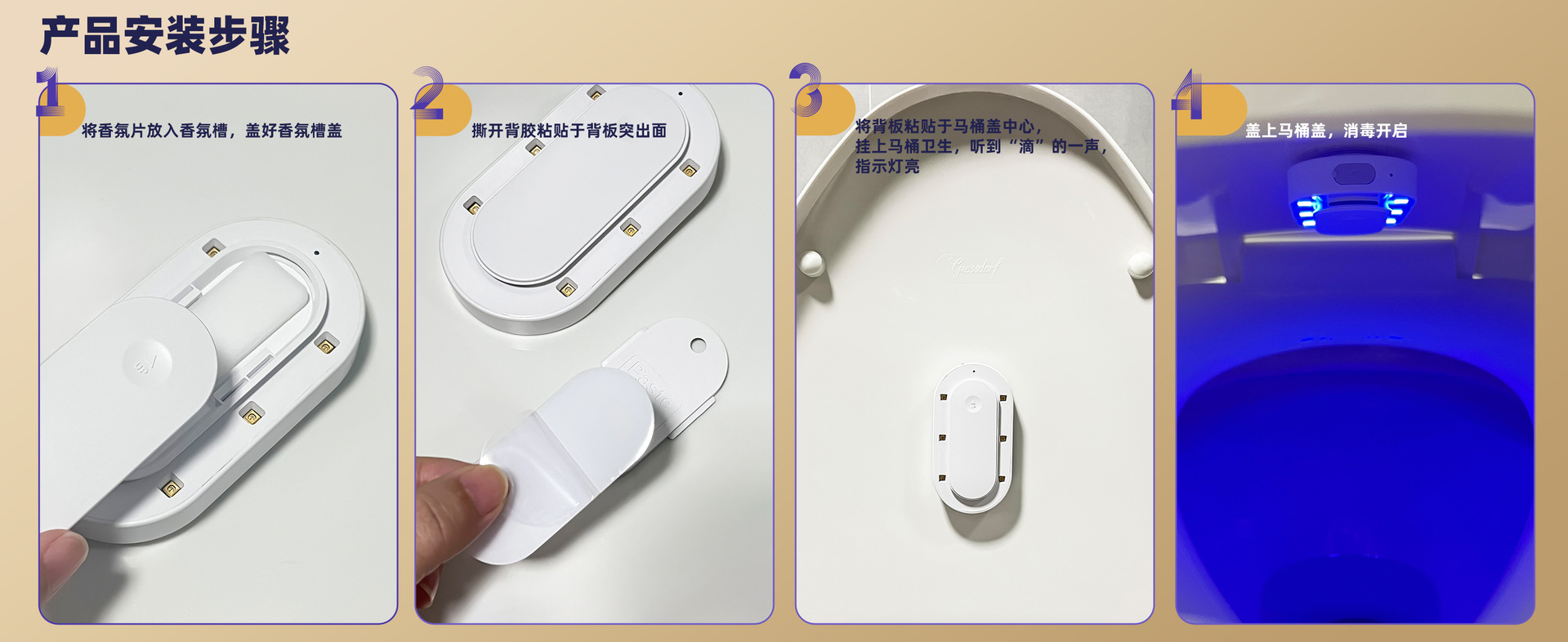 产品安装步骤

1
将香氛片放入香氛槽，盖好香氛槽盖

2
撕开背胶粘贴于背板突出面

3
将背板粘贴于马桶盖中心，挂上马桶卫生，听到“滴”的一声，指示灯亮

4
盖上马桶盖，消毒开启