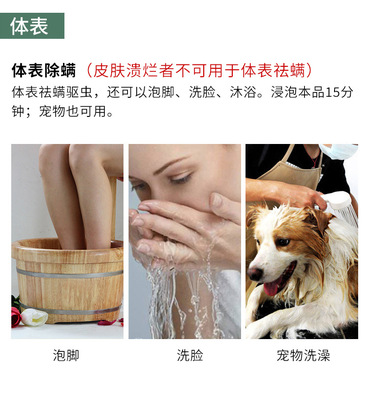 体表

体表除螨（皮肤溃烂者不可用于体表祛螨）

体表祛螨驱虫，还可以泡脚、洗脸、沐浴。浸泡本品15分钟；宠物也可用。

泡脚

洗脸

宠物洗澡