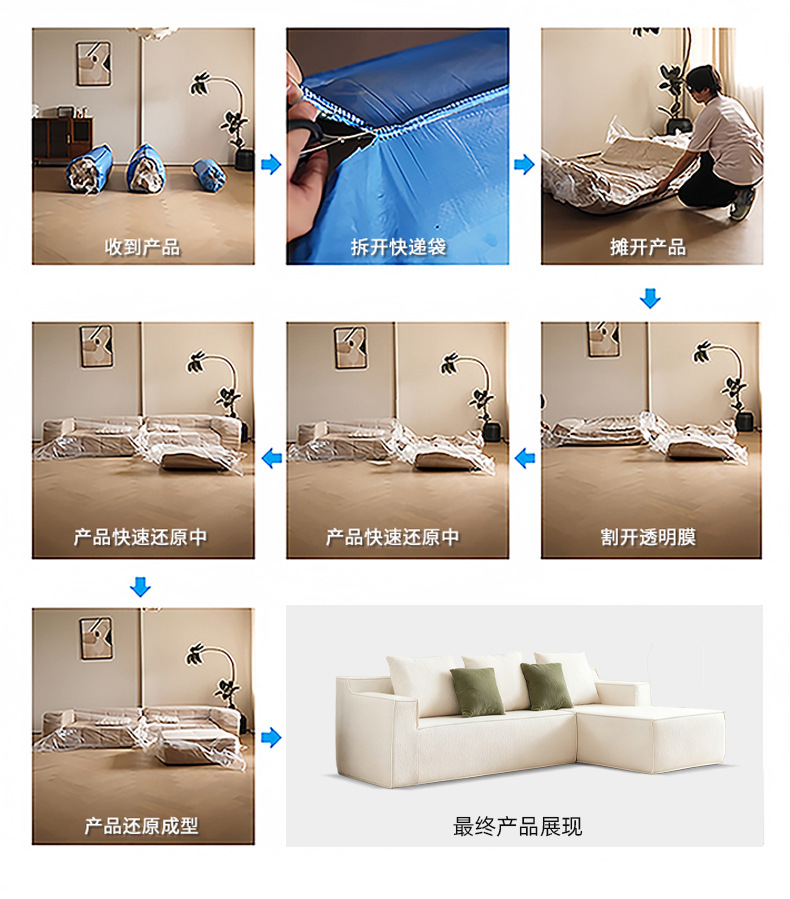 收到产品

拆开快递袋

摊开产品

割开透明膜

产品快速还原中

产品快速还原中

产品还原成型

最终产品展现