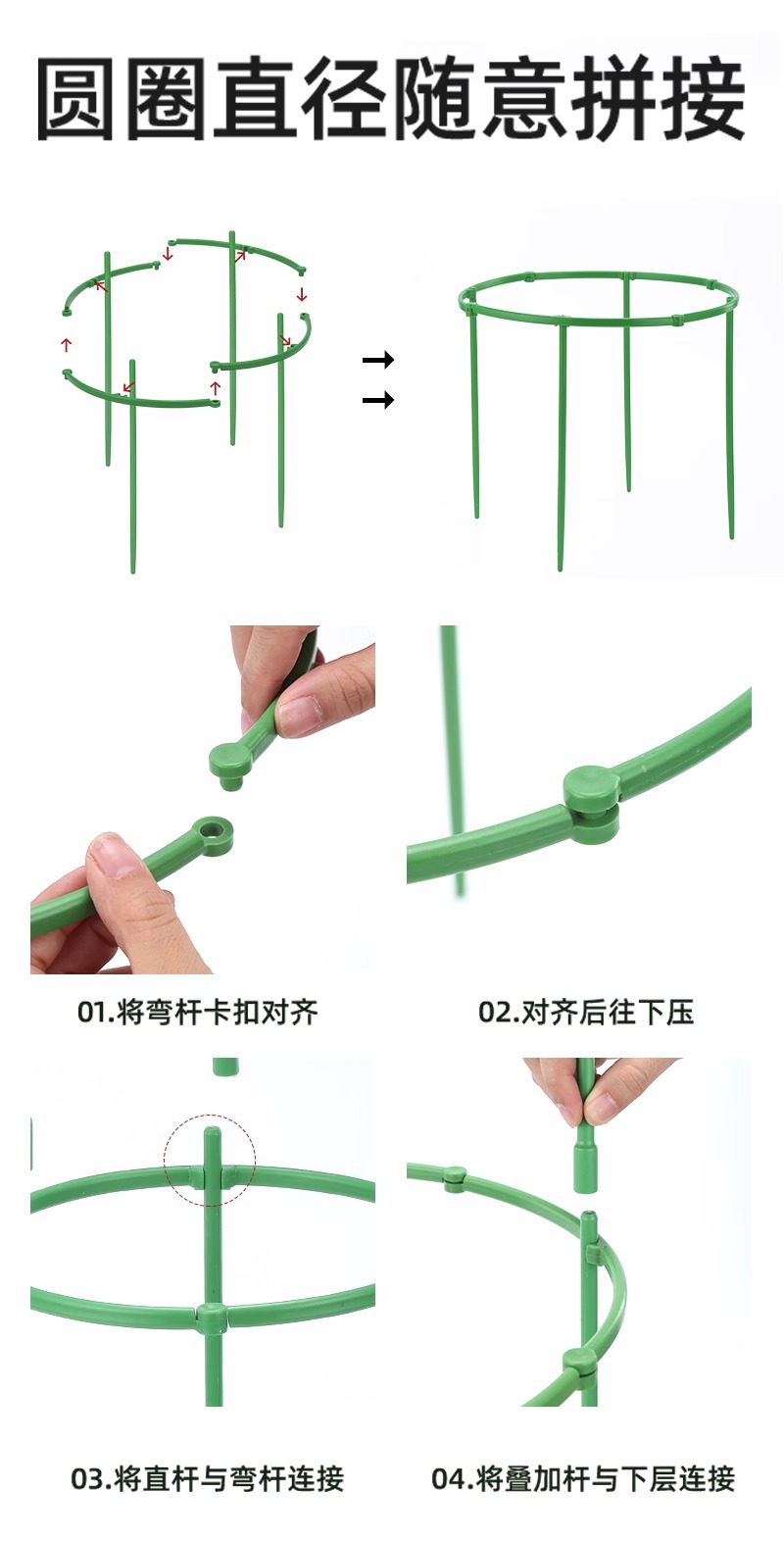 圆圈直径随意拼接

01.将弯杆卡扣对齐

02.对齐后往下压

03.将直杆与弯杆连接

04.将叠加杆与下层连接