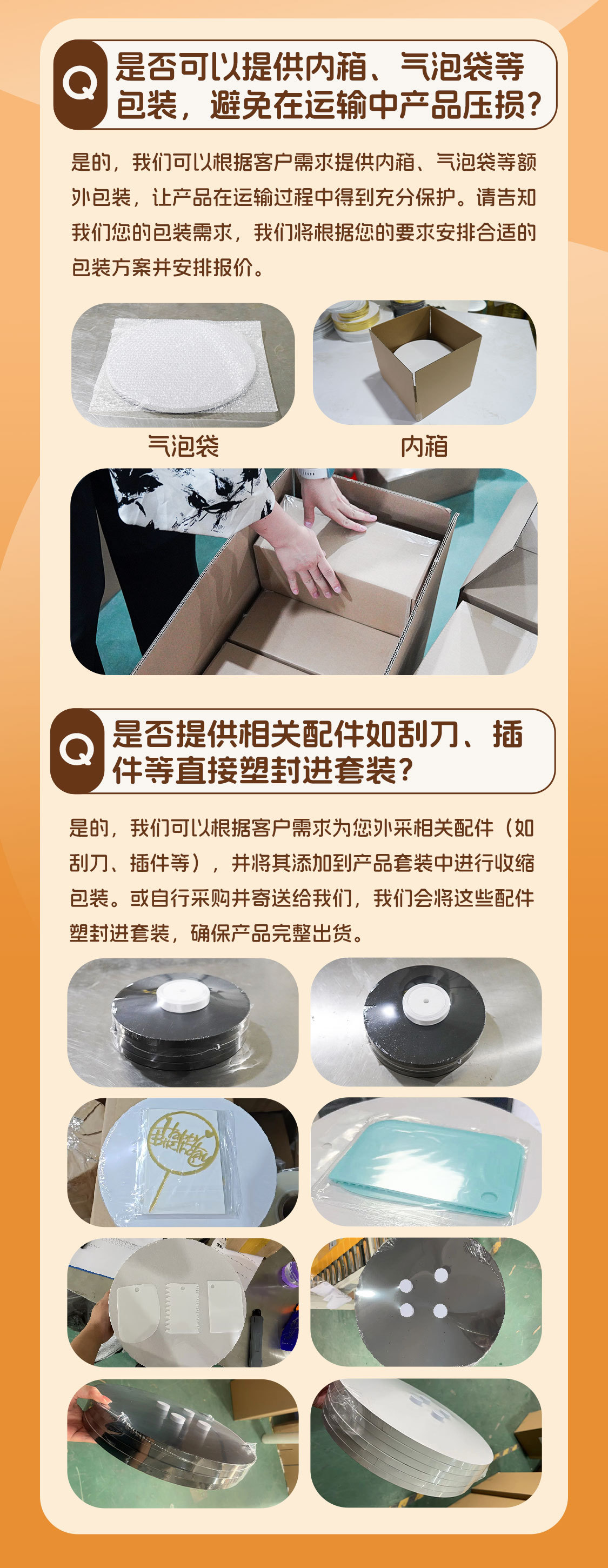 Q 是否可以提供内箱、气泡袋等包装，避免在运输中产品压损？

是的，我们可以根据客户需求提供内箱、气泡袋等额外包装，让产品在运输过程中得到充分保护。请告知我们您的包装需求，我们将根据您的要求安排合适的包装方案并安排报价。

气泡袋

内箱

Q 是否提供相关配件如刮刀、插件等直接塑封进套装？

是的，我们可以根据客户需求为您外采相关配件（如刮刀、插件等），并将其添加到产品套装中进行收缩包装。或自行采购并寄送给我们，我们会将这些配件塑封进套装，确保产品完整出货。

Happy Birthday