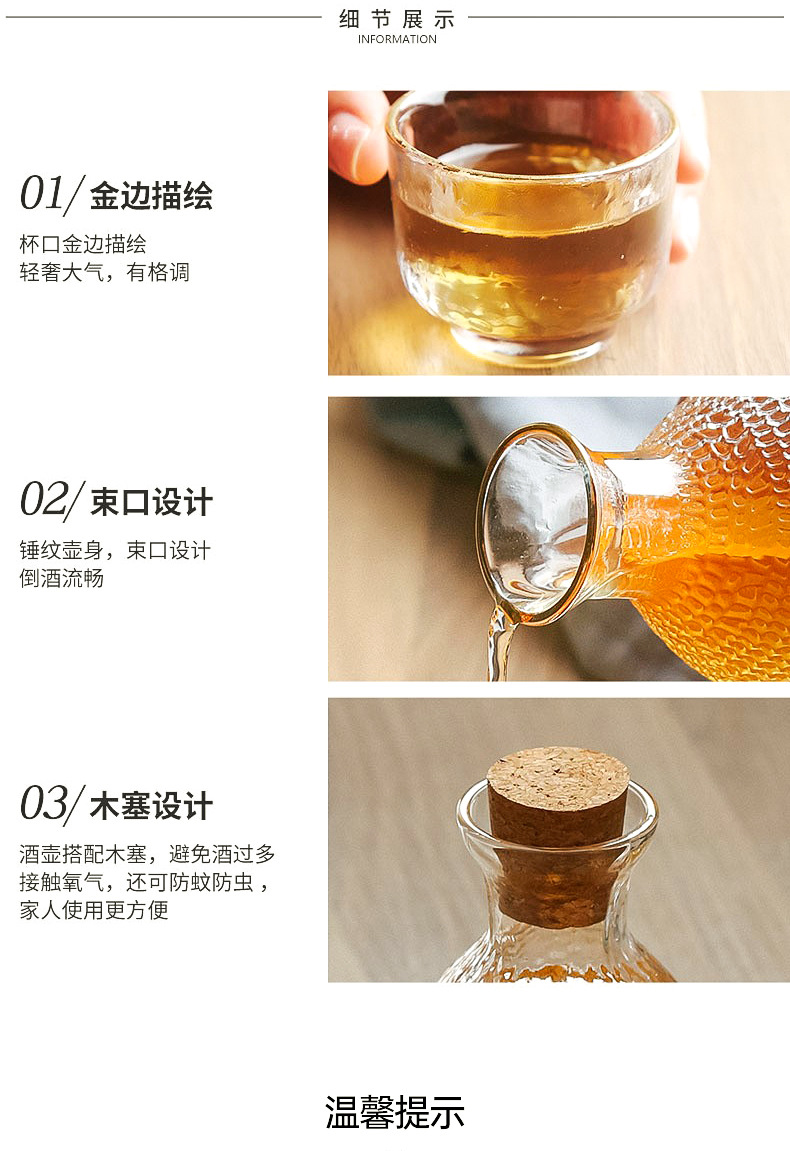 细节展示
INFORMATION

01/ 金边描绘

杯口金边描绘
轻奢大气，有格调

02/ 束口设计

锤纹壶身，束口设计
倒酒流畅

03/ 木塞设计

酒壶搭配木塞，避免酒过多接触氧气，还可防蚊防虫，家人使用更方便

温馨提示