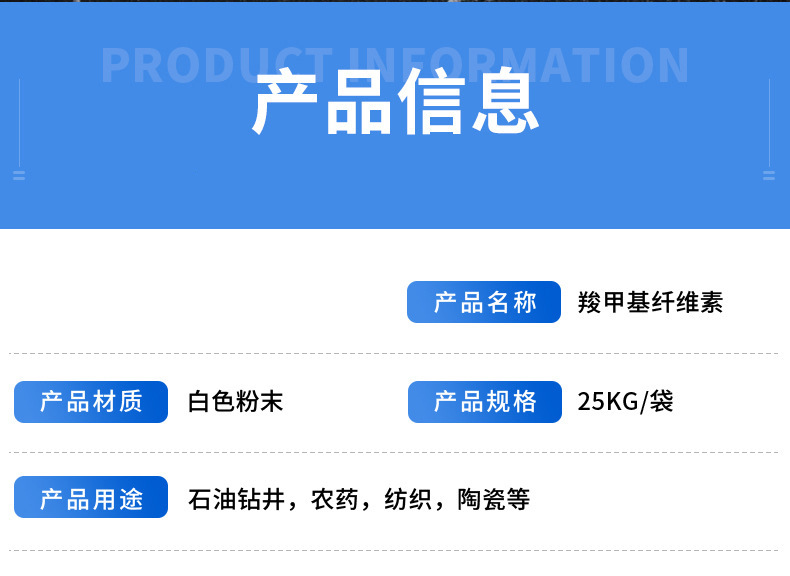 PRODUCT INFORMATION

产品信息

产品名称 羧甲基纤维素

产品材质 白色粉末

产品规格 25KG/袋

产品用途 石油钻井，农药，纺织，陶瓷等