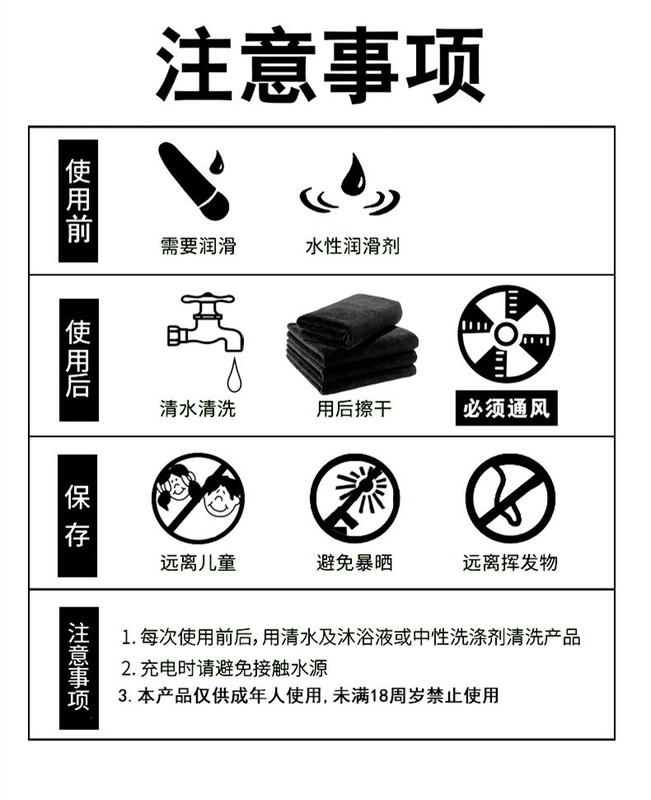 注意事项

使用前

需要润滑

水性润滑剂

使用后

清水清洗

用后擦干

必须通风

保存

远离儿童

避免暴晒

远离挥发物

注意事项

1. 每次使用前后，用清水及沐浴液或中性洗涤剂清洗产品

2. 充电时请避免接触水源

3. 本产品仅供成年人使用，未满18周岁禁止使用