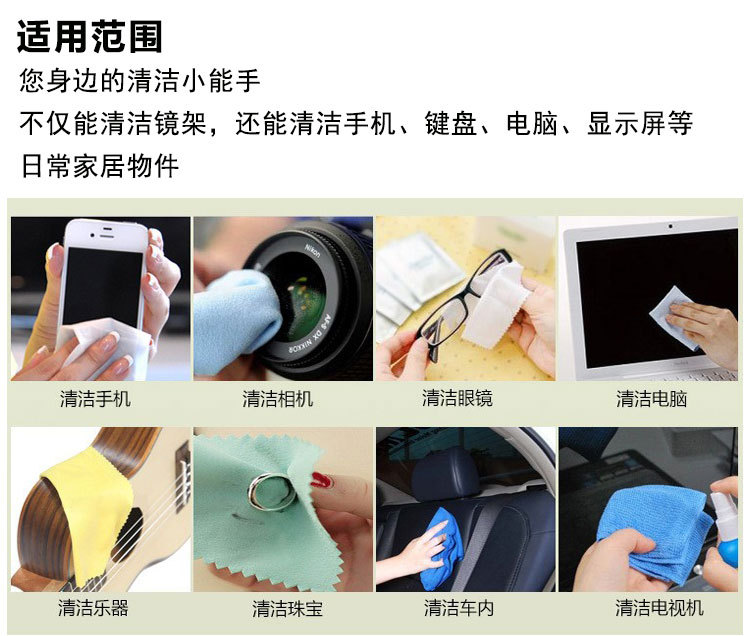 适用范围
您身边的清洁小能手
不仅能清洁镜架，还能清洁手机、键盘、电脑、显示屏等日常家居物件

Nikon
AF-S DX NIKKOR

清洁手机
清洁相机
清洁眼镜
清洁电脑
清洁乐器
清洁珠宝
清洁车内
清洁电视机