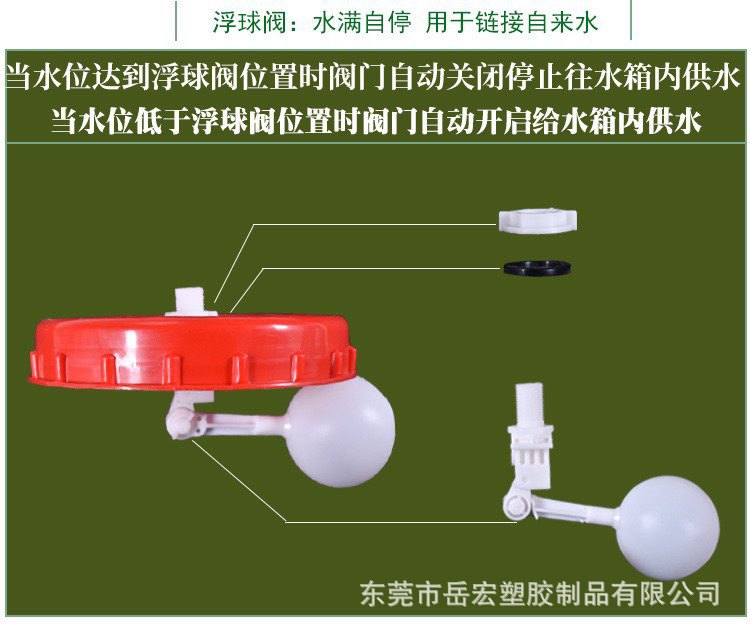 浮球阀：水满自停 用于链接自来水

当水位达到浮球阀位置时阀门自动关闭停止往水箱内供水
当水位低于浮球阀位置时阀门自动开启给水箱内供水

东莞市岳宏塑胶制品有限公司