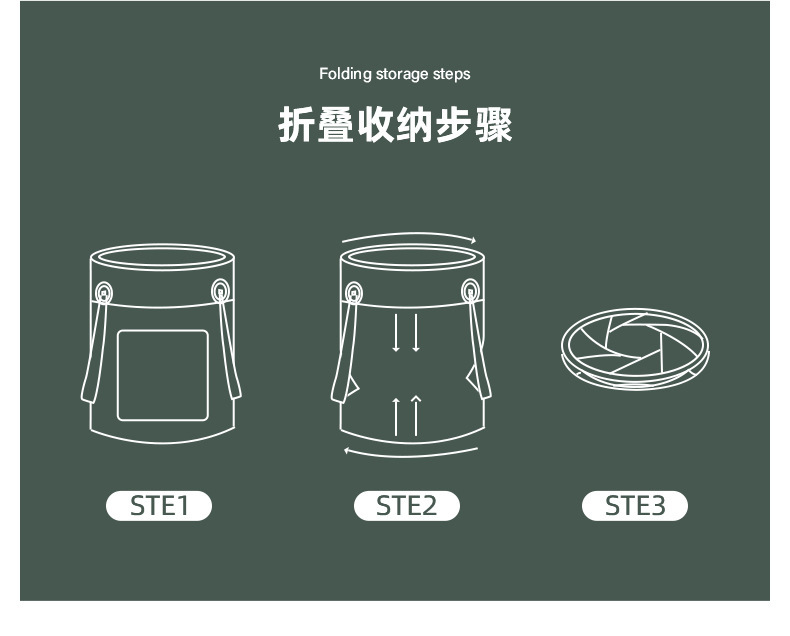 Folding storage steps

折叠收纳步骤

STE1

STE2

STE3