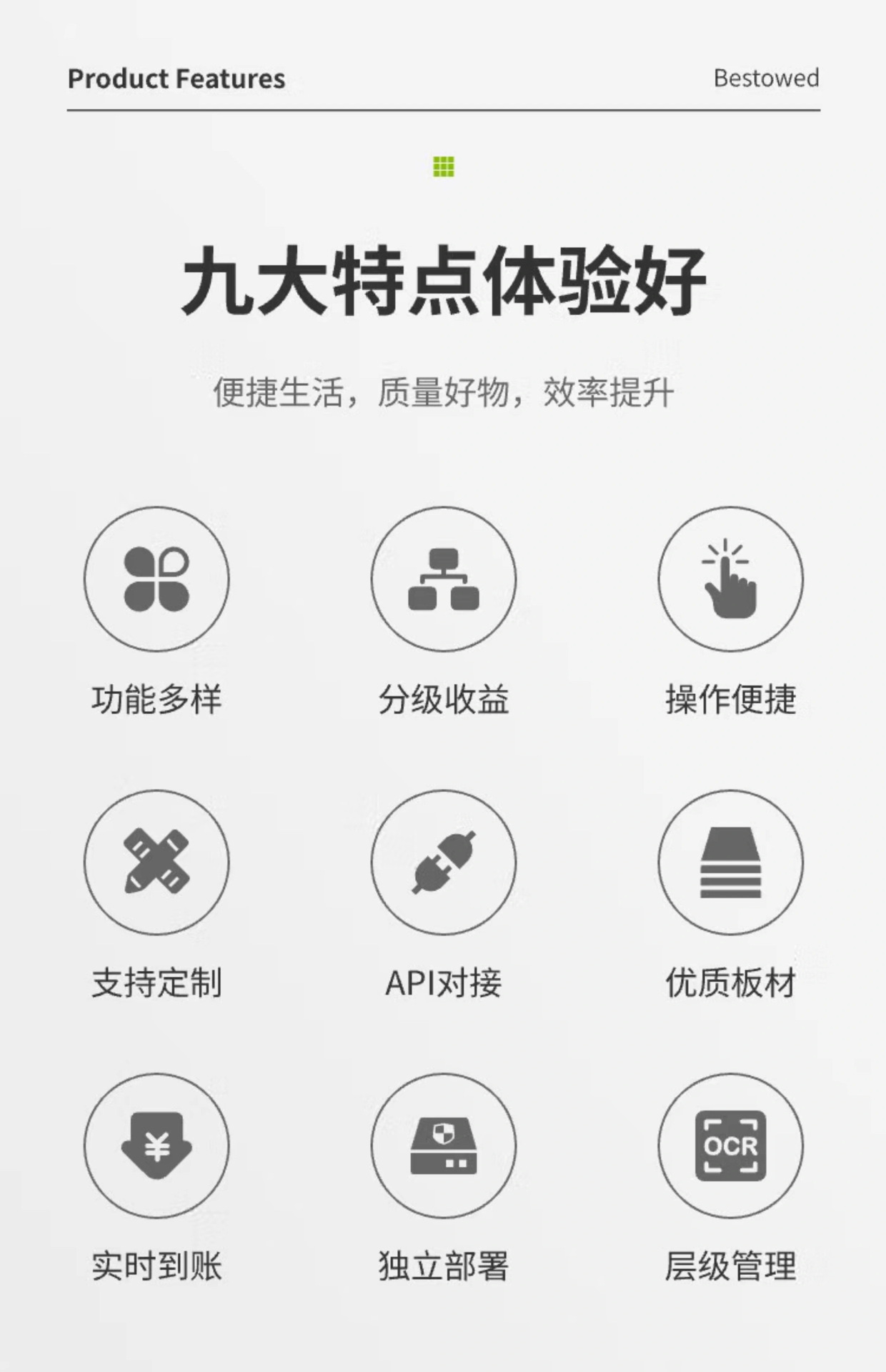 Product Features Bestowed

九大特点体验好

便捷生活，质量好物，效率提升

功能多样

分级收益

操作便捷

支持定制

API对接

优质板材

¥

实时到账

独立部署

OCR

层级管理