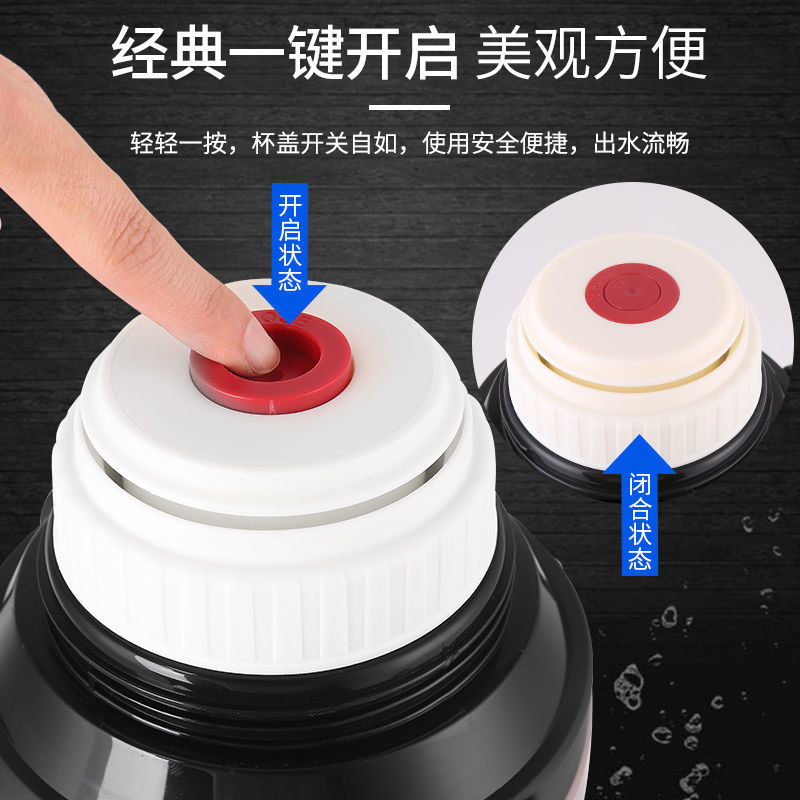 经典一键开启 美观方便

轻轻一按，杯盖开关自如，使用安全便捷，出水流畅

开启状态

闭合状态