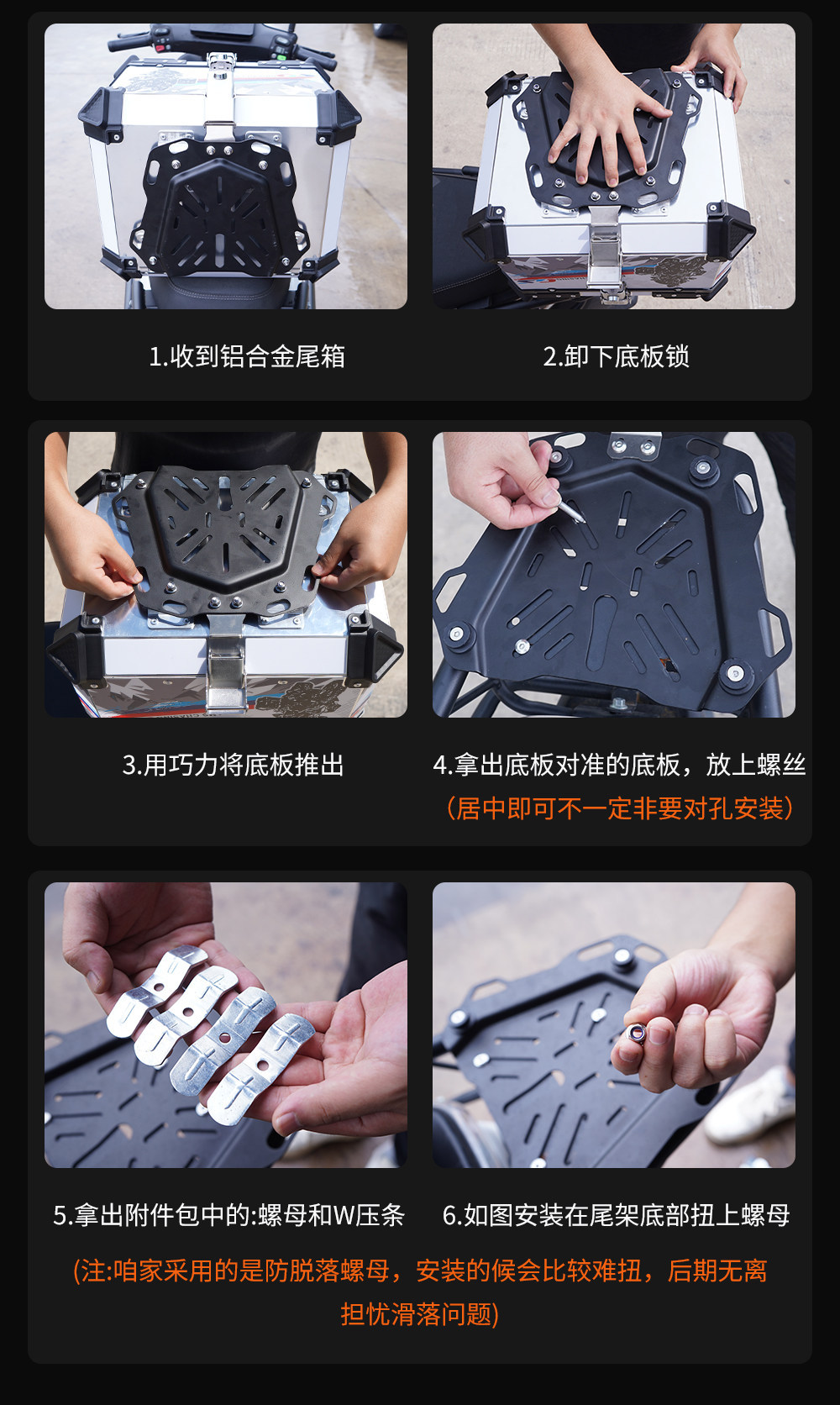 1.收到铝合金尾箱

2.卸下底板锁

3.用巧力将底板推出

4.拿出底板对准的底板，放上螺丝
（居中即可不一定非要对孔安装）

5.拿出附件包中的:螺母和W压条

6.如图安装在尾架底部扭上螺母

(注:咱家采用的是防脱落螺母，安装的候会比较难扭，后期无离担忧滑落问题)