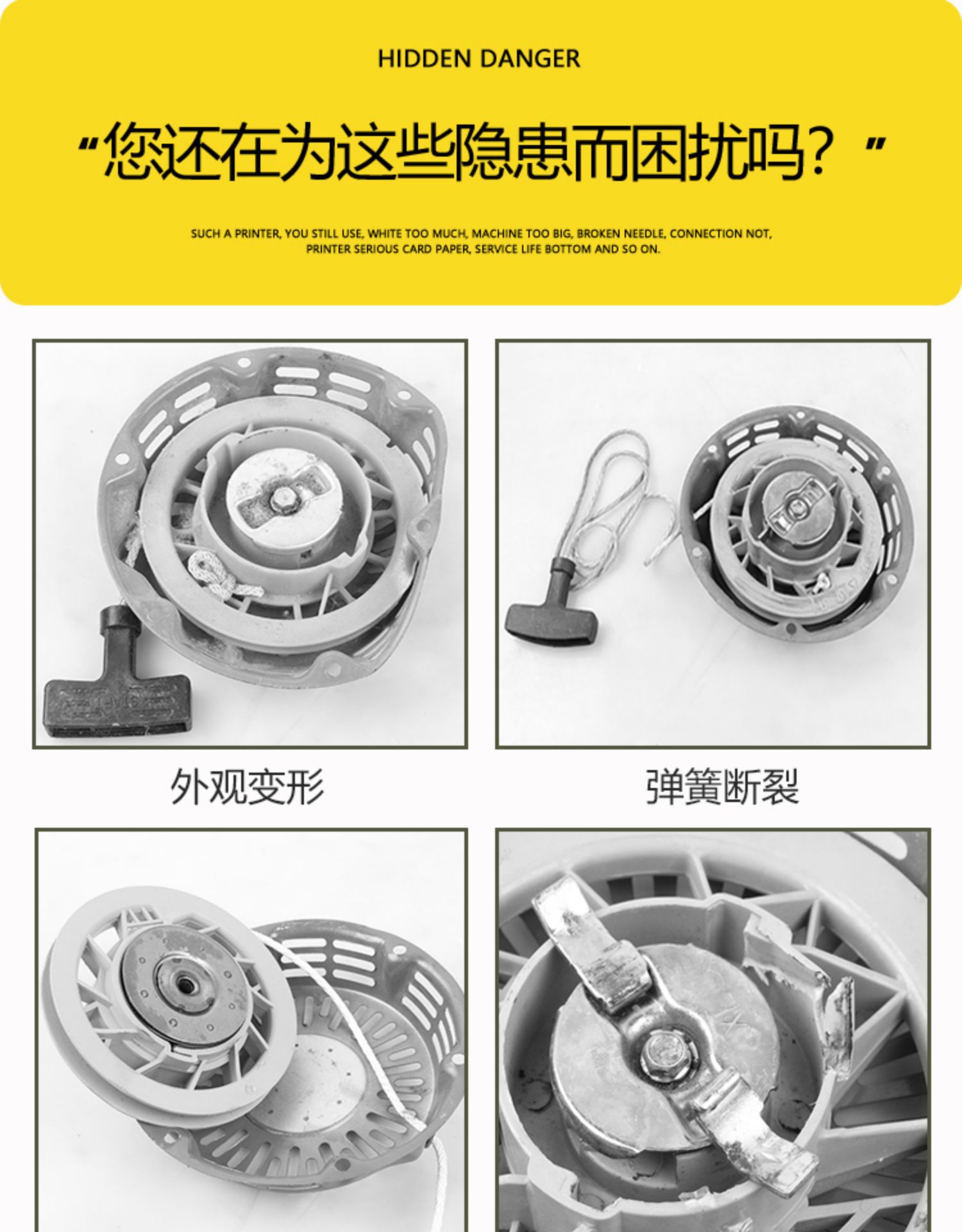 HIDDEN DANGER

“您还在为这些隐患而困扰吗？”

SUCH A PRINTER, YOU STILL USE, WHITE TOO MUCH, MACHINE TOO BIG, BROKEN NEEDLE, CONNECTION NOT, PRINTER SERIOUS CARD PAPER, SERVICE LIFE BOTTOM AND SO ON.

外观变形

弹簧断裂