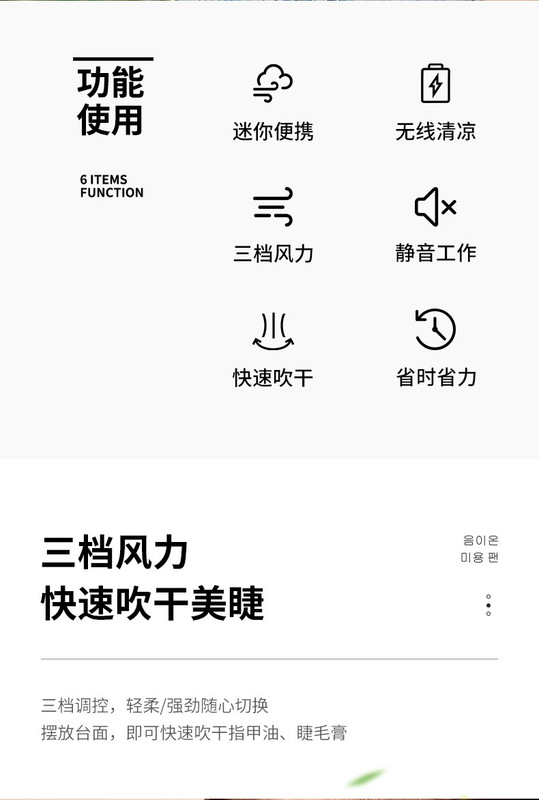 功能
使用

6 ITEMS
FUNCTION

迷你便携

无线清凉

三档风力

静音工作

快速吹干

省时省力

三档风力
快速吹干美睫

음이온
미용 팬

三档调控，轻柔/强劲随心切换
摆放台面，即可快速吹干指甲油、睫毛膏