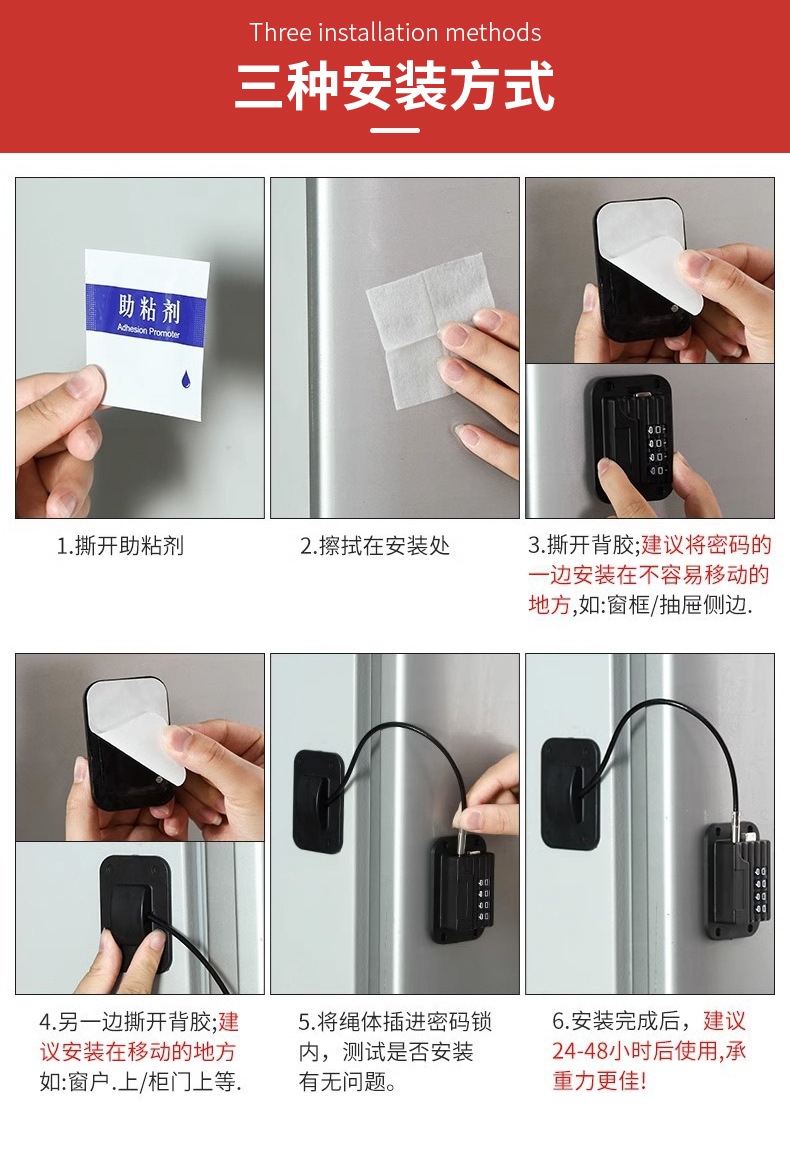 Three installation methods

三种安装方式

助粘剂
Adhesion Promoter

1.撕开助粘剂

2.擦拭在安装处

3.撕开背胶;建议将密码的一边安装在不容易移动的地方,如:窗框/抽屉侧边.

4.另一边撕开背胶;建议安装在移动的地方如:窗户.上/柜门上等.

5.将绳体插进密码锁内，测试是否安装有无问题。

6.安装完成后，建议24-48小时后使用,承重力更佳!